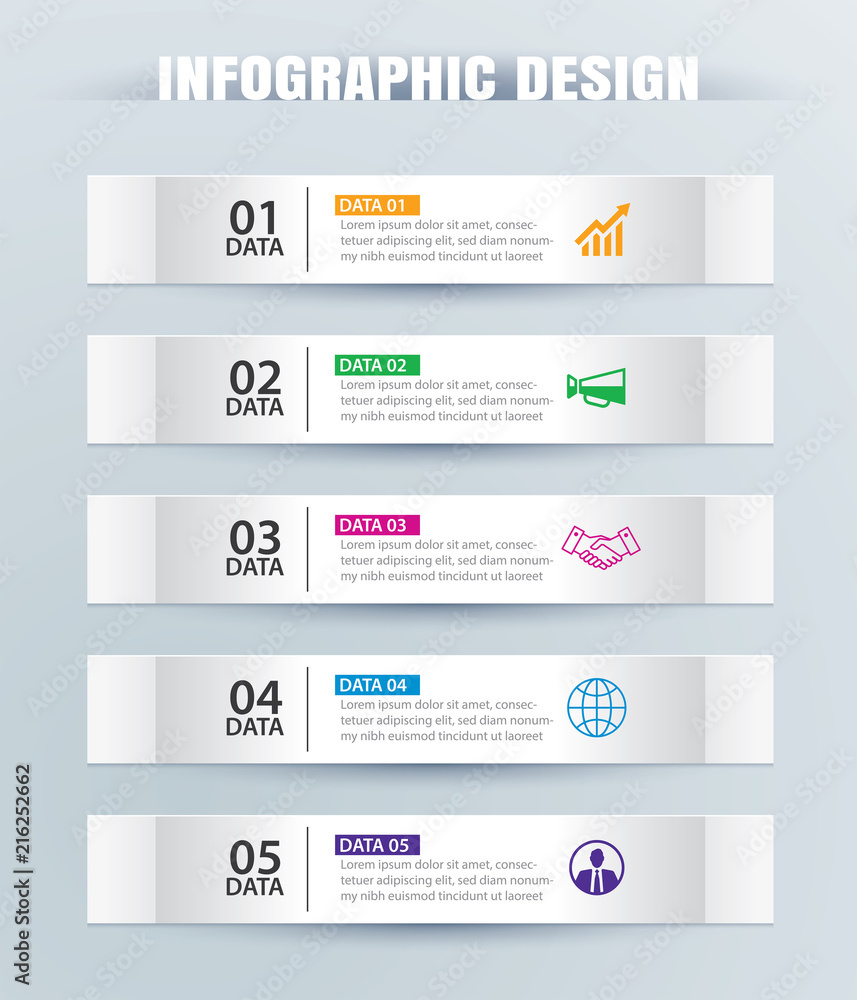 INFOGRAPHIC DESIGN

01
DATA
DATA 01
Lorem ipsum dolor sit amet, consectetuer adipiscing elit, sed diam nonummy nibh euismod tincidunt ut laoreet

02
DATA
DATA 02
Lorem ipsum dolor sit amet, consectetuer adipiscing elit, sed diam nonummy nibh euismod tincidunt ut laoreet

03
DATA
DATA 03
Lorem ipsum dolor sit amet, consectetuer adipiscing elit, sed diam nonummy nibh euismod tincidunt ut laoreet

04
DATA
DATA 04
Lorem ipsum dolor sit amet, consectetuer adipiscing elit, sed diam nonummy nibh euismod tincidunt ut laoreet

05
DATA
DATA 05
Lorem ipsum dolor sit amet, consectetuer adipiscing elit, sed diam nonummy nibh euismod tincidunt ut laoreet

Adobe Stock | #216252662