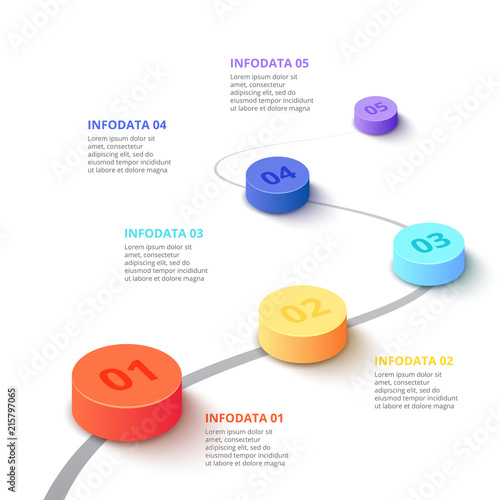 INFODATA 05
Lorem ipsum dolor sit amet, consectetur adipiscing elit, sed do eiusmod tempor incididunt ut labore et dolore magna

05

INFODATA 04
Lorem ipsum dolor sit amet, consectetur adipiscing elit, sed do eiusmod tempor incididunt ut labore et dolore magna

04

INFODATA 03
Lorem ipsum dolor sit amet, consectetur adipiscing elit, sed do eiusmod tempor incididunt ut labore et dolore magna

03

02

INFODATA 02
Lorem ipsum dolor sit amet, consectetur adipiscing elit, sed do eiusmod tempor incididunt ut labore et dolore magna

01

INFODATA 01
Lorem ipsum dolor sit amet, consectetur adipiscing elit, sed do eiusmod tempor incididunt ut labore et dolore magna

Adobe Stock | #215797065

Adobe Stock