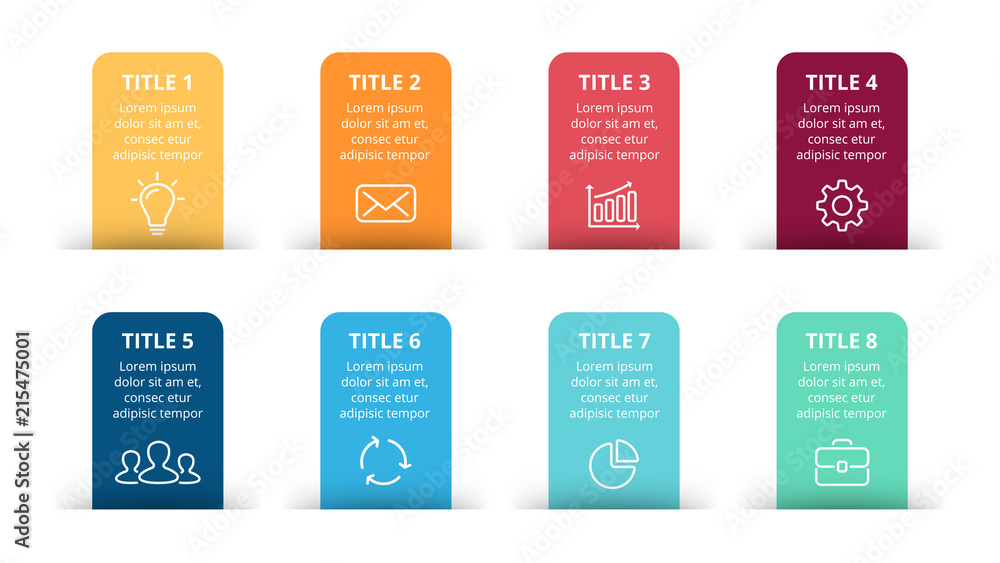 TITLE 1
Lorem ipsum dolor sit am et, consec etur adipisic tempor

TITLE 2
Lorem ipsum dolor sit am et, consec etur adipisic tempor

TITLE 3
Lorem ipsum dolor sit am et, consec etur adipisic tempor

TITLE 4
Lorem ipsum dolor sit am et, consec etur adipisic tempor

TITLE 5
Lorem ipsum dolor sit am et, consec etur adipisic tempor

TITLE 6
Lorem ipsum dolor sit am et, consec etur adipisic tempor

TITLE 7
Lorem ipsum dolor sit am et, consec etur adipisic tempor

TITLE 8
Lorem ipsum dolor sit am et, consec etur adipisic tempor

Adobe Stock | #215475001