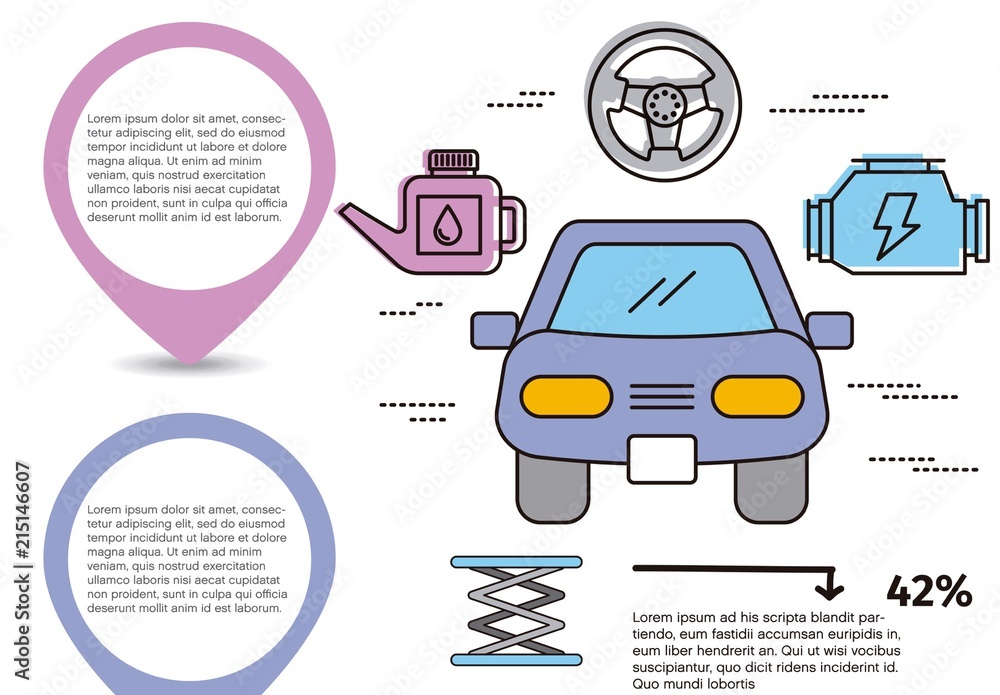 Lorem ipsum dolor sit amet, consectetur adipiscing elit, sed do eiusmod tempor incididunt ut labore et dolore magna aliqua. Ut enim ad minim veniam, quis nostrud exercitation ullamco laboris nisi aecat cupidatat non proident, sunt in culpa qui officia deserunt mollit anim id est laborum.

Lorem ipsum dolor sit amet, consectetur adipiscing elit, sed do eiusmod tempor incididunt ut labore et dolore magna aliqua. Ut enim ad minim veniam, quis nostrud exercitation ullamco laboris nisi aecat cupidatat non proident, sunt in culpa qui officia deserunt mollit anim id est laborum.

42%

Lorem ipsum ad his scripta blandit partiendo, eum fastidii accumsan euripidis in, eum liber hendrerit an. Qui ut wisi vocibus suscipiantur, quo dicit ridens inciderint id. Quo mundi lobortis

Adobe Stock | #215146607