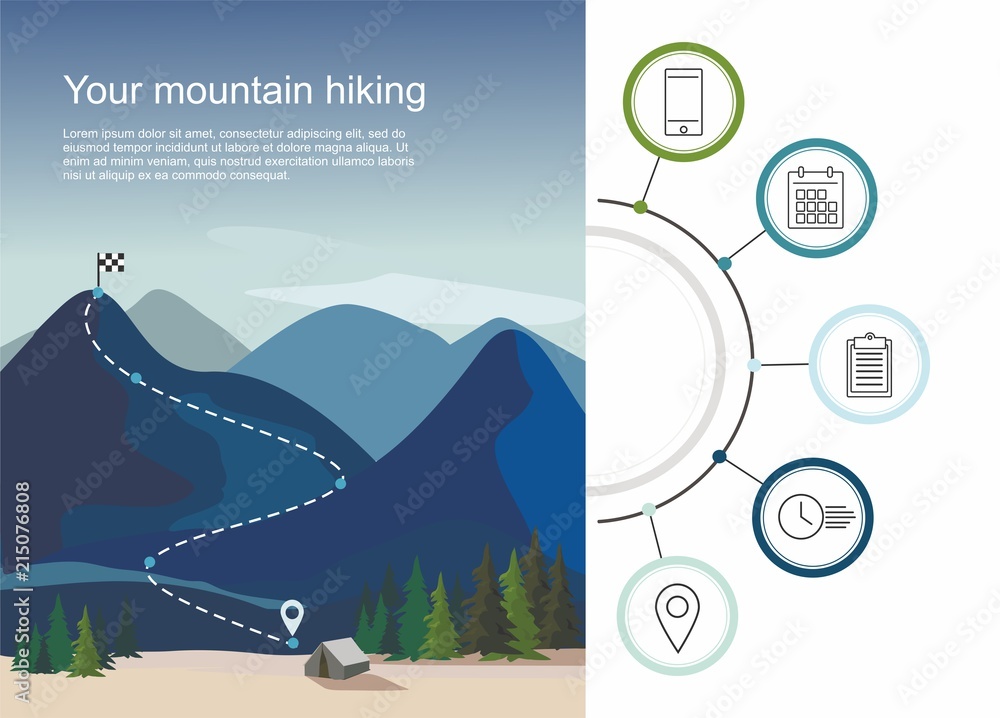 Your mountain hiking

Lorem ipsum dolor sit amet, consectetur adipiscing elit, sed do eiusmod tempor incididunt ut labore et dolore magna aliqua. Ut enim ad minim veniam, quis nostrud exercitation ullamco laboris nisi ut aliquip ex ea commodo consequat.

Adobe Stock | #215076808