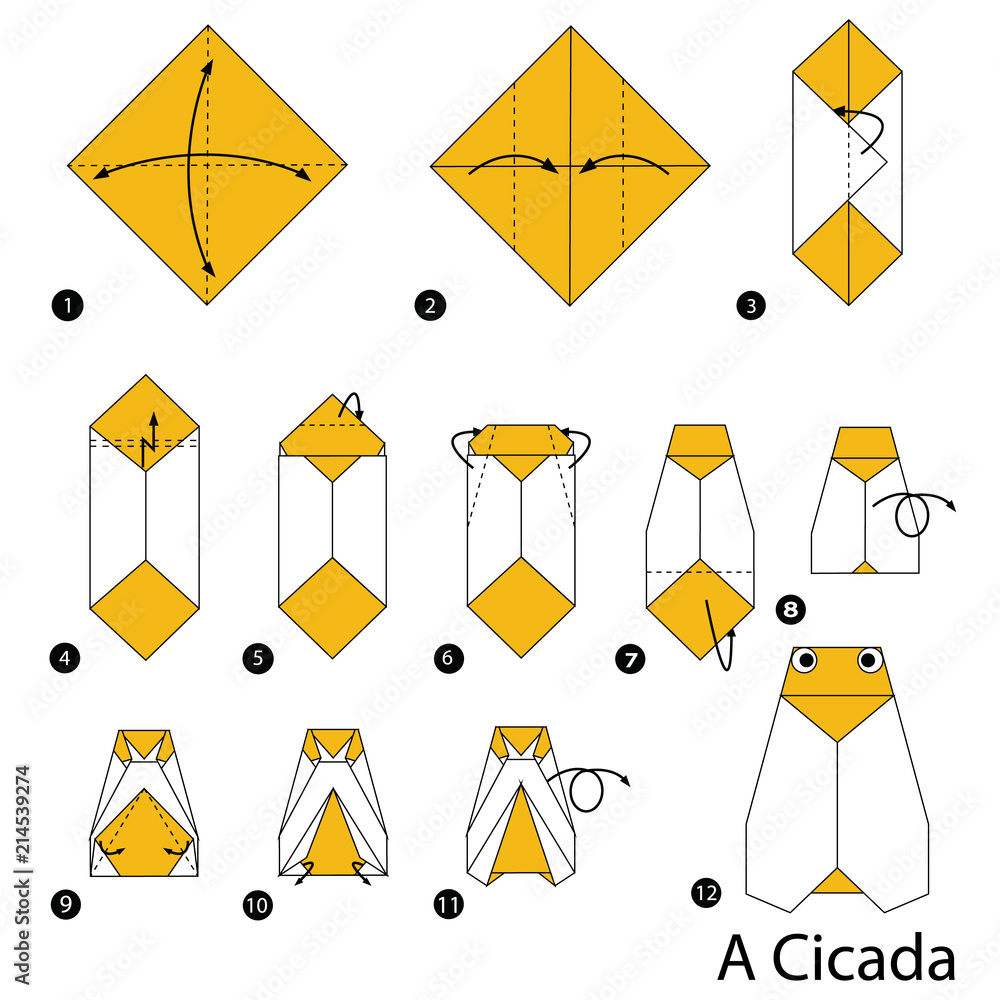 1
2
3
4
5
6
7
8
9
10
11
12
A Cicada
Adobe Stock | #214539274