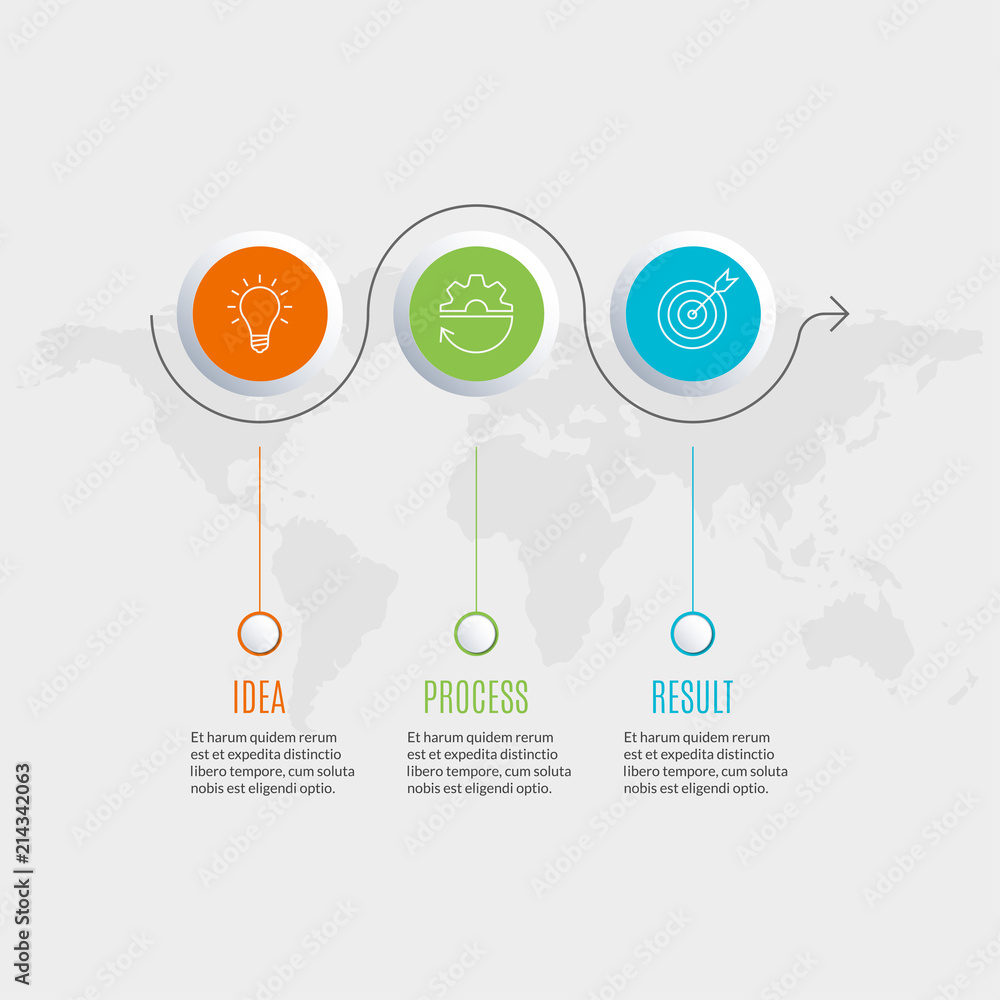 IDEA

Et harum quidem rerum est et expedita distinctio libero tempore, cum soluta nobis est eligendi optio.

PROCESS

Et harum quidem rerum est et expedita distinctio libero tempore, cum soluta nobis est eligendi optio.

RESULT

Et harum quidem rerum est et expedita distinctio libero tempore, cum soluta nobis est eligendi optio.

Adobe Stock | #214342063