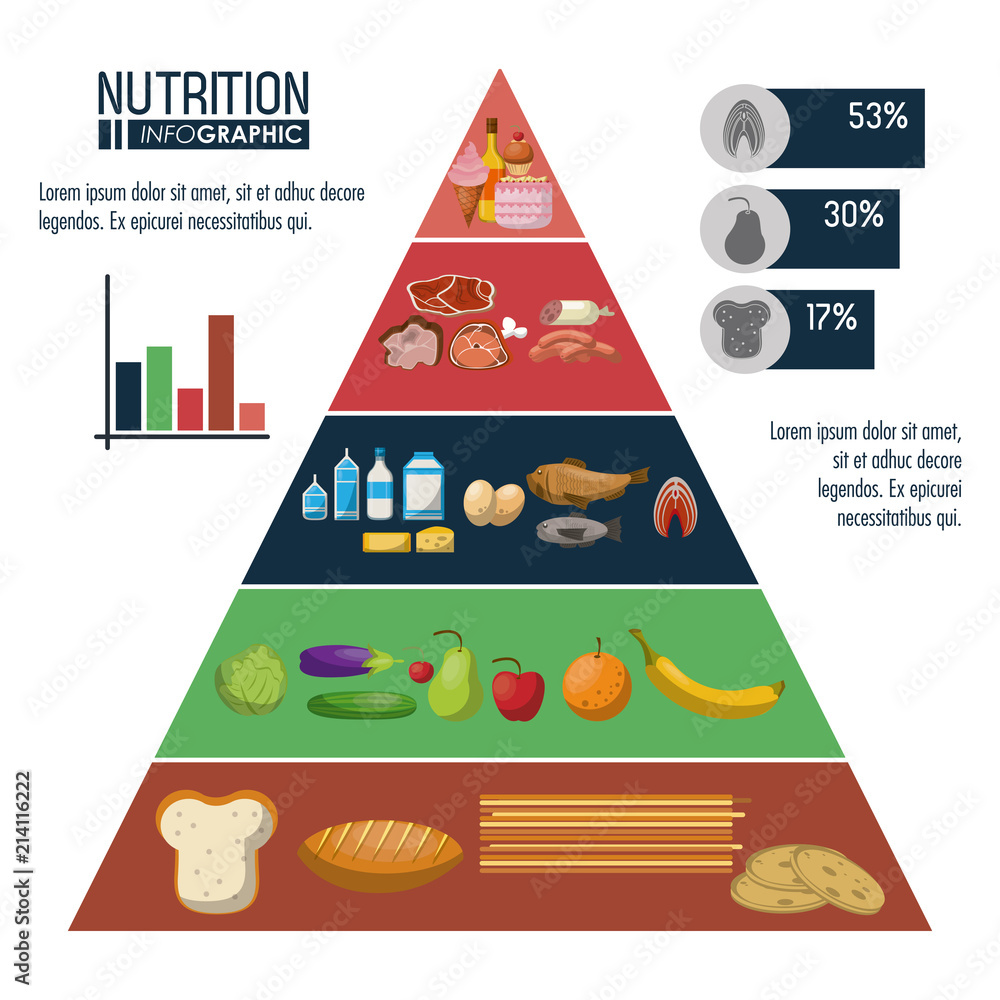 NUTRITION
INFOGRAPHIC

Lorem ipsum dolor sit amet, sit et adhuc decore legendos. Ex epicurei necessitatibus qui.

53%

30%

17%

Lorem ipsum dolor sit amet, sit et adhuc decore legendos. Ex epicurei necessitatibus qui.

Adobe Stock | #214116222