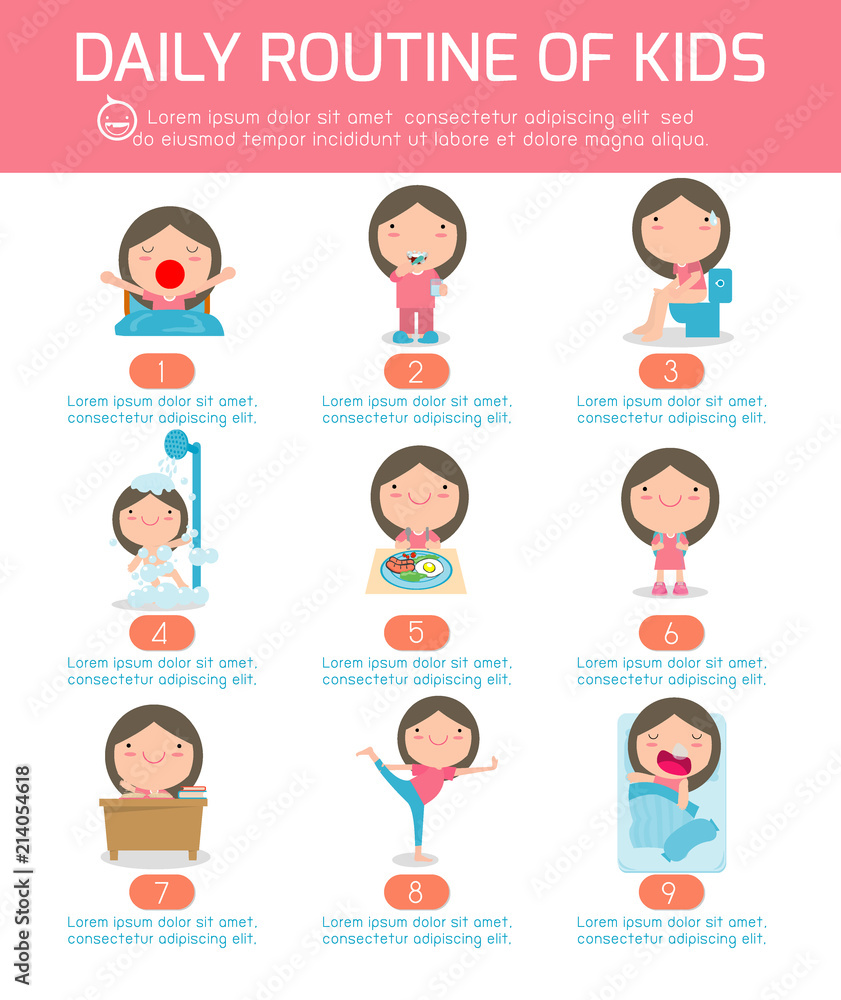 DAILY ROUTINE OF KIDS

Lorem ipsum dolor sit amet consectetur adipiscing elit sed do eiusmod tempor incididunt ut labore et dolore magna aliqua.

1
Lorem ipsum dolor sit amet, consectetur adipiscing elit.

2
Lorem ipsum dolor sit amet, consectetur adipiscing elit.

3
Lorem ipsum dolor sit amet, consectetur adipiscing elit.

4
Lorem ipsum dolor sit amet, consectetur adipiscing elit.

5
Lorem ipsum dolor sit amet, consectetur adipiscing elit.

6
Lorem ipsum dolor sit amet, consectetur adipiscing elit.

7
Lorem ipsum dolor sit amet, consectetur adipiscing elit.

8
Lorem ipsum dolor sit amet, consectetur adipiscing elit.

9
Lorem ipsum dolor sit amet, consectetur adipiscing elit.

Adobe Stock | #214054618