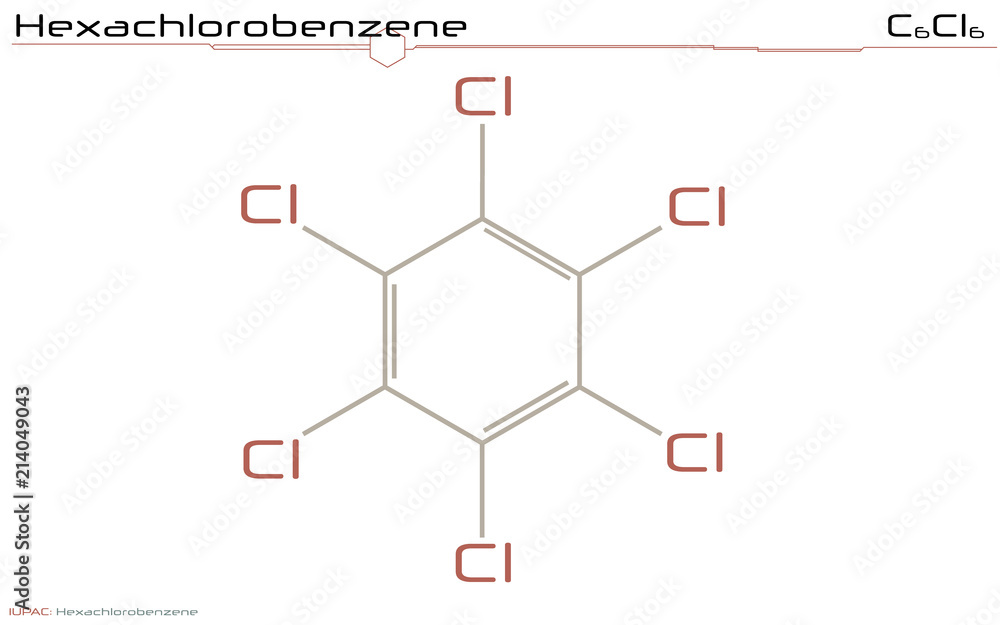 Hexachlorobenzene

$C_6Cl_6$

Cl

Cl

Cl

Cl

Cl

Cl

Adobe Stock | #214049043

IUPAC: Hexachlorobenzene