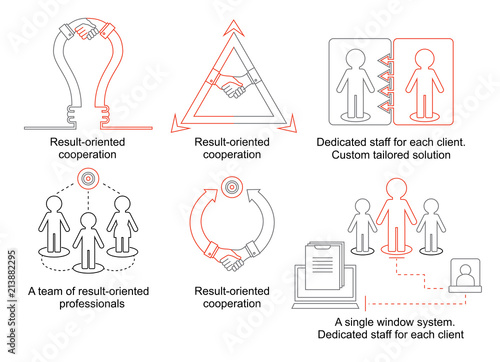 Result-oriented cooperation

Result-oriented cooperation

Dedicated staff for each client. Custom tailored solution

A team of result-oriented professionals

Result-oriented cooperation

A single window system. Dedicated staff for each client

Adobe Stock | #213882295