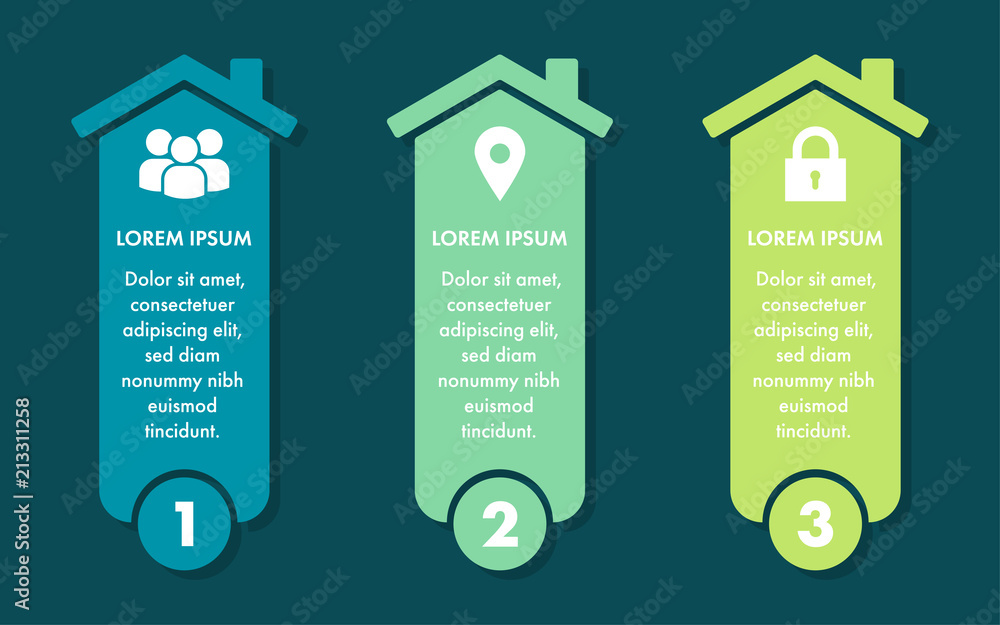 LOREM IPSUM

Dolor sit amet, consectetuer adipiscing elit, sed diam nonummy nibh euismod tincidunt.

1

LOREM IPSUM

Dolor sit amet, consectetuer adipiscing elit, sed diam nonummy nibh euismod tincidunt.

2

LOREM IPSUM

Dolor sit amet, consectetuer adipiscing elit, sed diam nonummy nibh euismod tincidunt.

3

Adobe Stock | #213311258