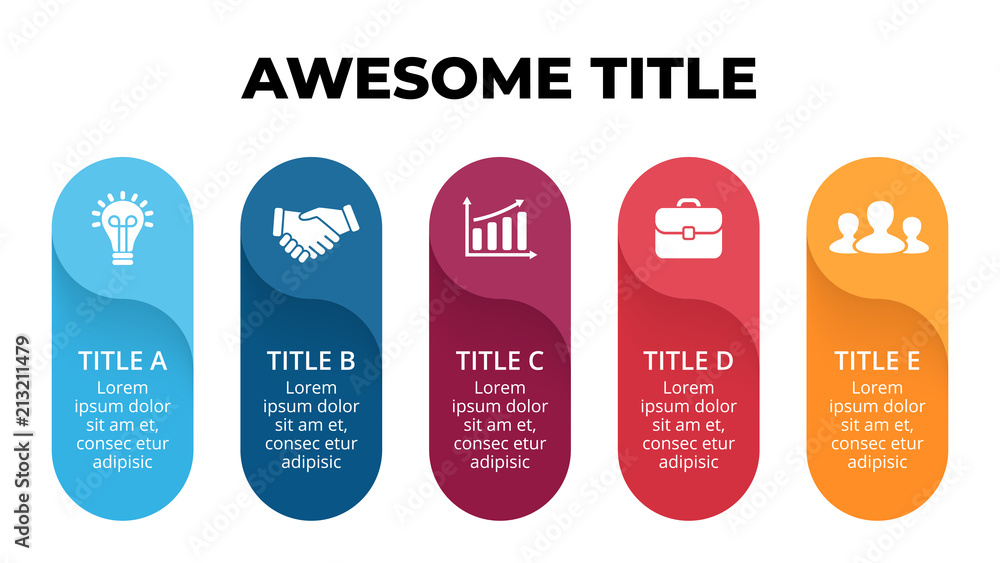 AWESOME TITLE

TITLE A
Lorem ipsum dolor sit am et, consec etur adipisic

TITLE B
Lorem ipsum dolor sit am et, consec etur adipisic

TITLE C
Lorem ipsum dolor sit am et, consec etur adipisic

TITLE D
Lorem ipsum dolor sit am et, consec etur adipisic

TITLE E
Lorem ipsum dolor sit am et, consec etur adipisic

Adobe Stock | #213211479