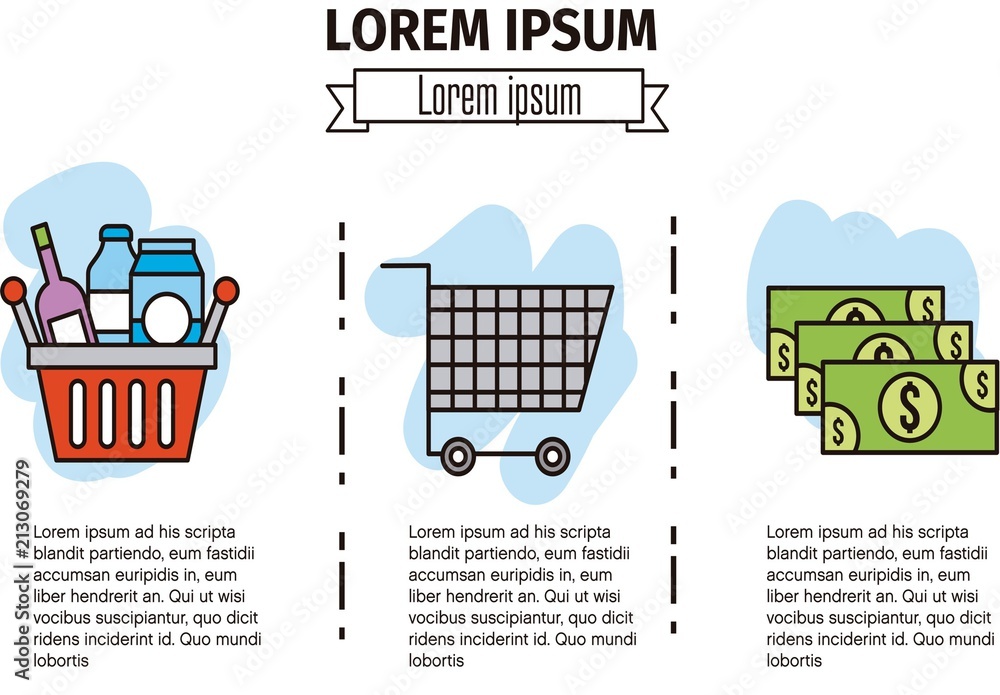 LOREM IPSUM

Lorem ipsum

Lorem ipsum ad his scripta blandit partiendo, eum fastidii accumsan euripidis in, eum liber hendrerit an. Qui ut wisi vocibus suscipiantur, quo dicit ridens inciderint id. Quo mundi lobortis

Lorem ipsum ad his scripta blandit partiendo, eum fastidii accumsan euripidis in, eum liber hendrerit an. Qui ut wisi vocibus suscipiantur, quo dicit ridens inciderint id. Quo mundi lobortis

Lorem ipsum ad his scripta blandit partiendo, eum fastidii accumsan euripidis in, eum liber hendrerit an. Qui ut wisi vocibus suscipiantur, quo dicit ridens inciderint id. Quo mundi lobortis

Adobe Stock | #213069279