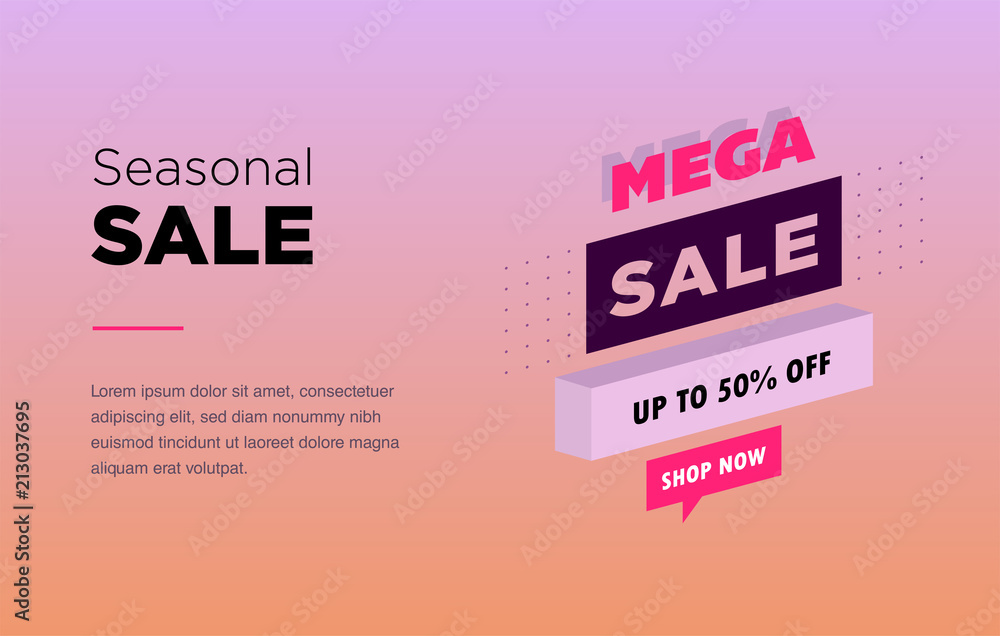 Seasonal
SALE

Lorem ipsum dolor sit amet, consectetuer adipiscing elit, sed diam nonummy nibh euismod tincidunt ut laoreet dolore magna aliquam erat volutpat.

MEGA
SALE
UP TO 50% OFF
SHOP NOW

Adobe Stock | #213037695