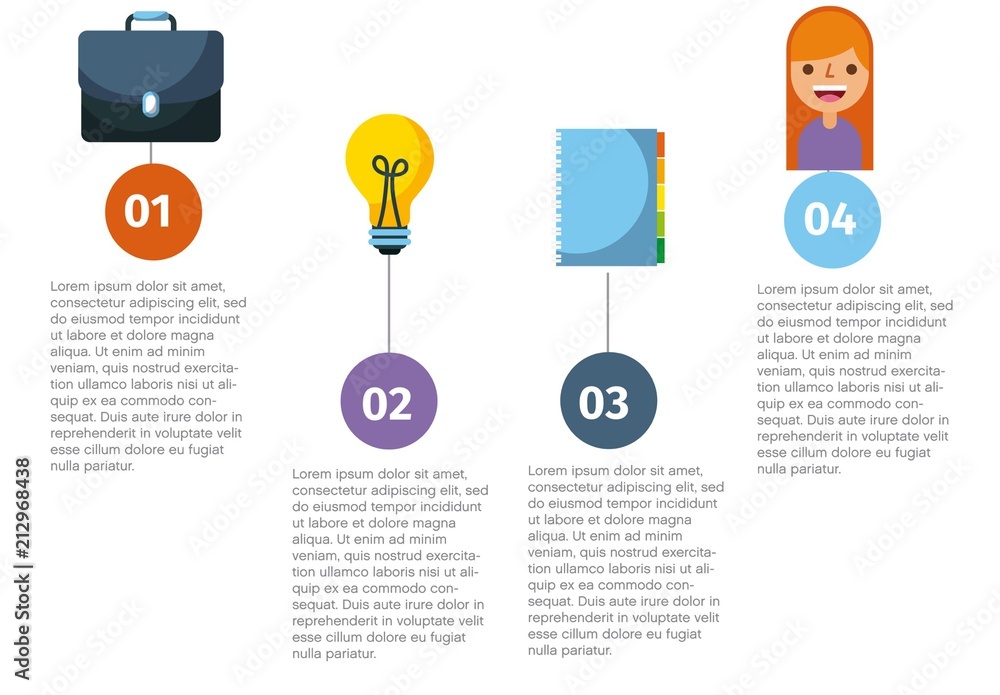 01

Lorem ipsum dolor sit amet, consectetur adipiscing elit, sed do eiusmod tempor incididunt ut labore et dolore magna aliqua. Ut enim ad minim veniam, quis nostrud exercitation ullamco laboris nisi ut aliquip ex ea commodo consequat. Duis aute irure dolor in reprehenderit in voluptate velit esse cillum dolore eu fugiat nulla pariatur.

02

Lorem ipsum dolor sit amet, consectetur adipiscing elit, sed do eiusmod tempor incididunt ut labore et dolore magna aliqua. Ut enim ad minim veniam, quis nostrud exercitation ullamco laboris nisi ut aliquip ex ea commodo consequat. Duis aute irure dolor in reprehenderit in voluptate velit esse cillum dolore eu fugiat nulla pariatur.

03

Lorem ipsum dolor sit amet, consectetur adipiscing elit, sed do eiusmod tempor incididunt ut labore et dolore magna aliqua. Ut enim ad minim veniam, quis nostrud exercitation ullamco laboris nisi ut aliquip ex ea commodo consequat. Duis aute irure dolor in reprehenderit in voluptate velit esse cillum dolore eu fugiat nulla pariatur.

04

Lorem ipsum dolor sit amet, consectetur adipiscing elit, sed do eiusmod tempor incididunt ut labore et dolore magna aliqua. Ut enim ad minim veniam, quis nostrud exercitation ullamco laboris nisi ut aliquip ex ea commodo consequat. Duis aute irure dolor in reprehenderit in voluptate velit esse cillum dolore eu fugiat nulla pariatur.

Adobe Stock | #212968438