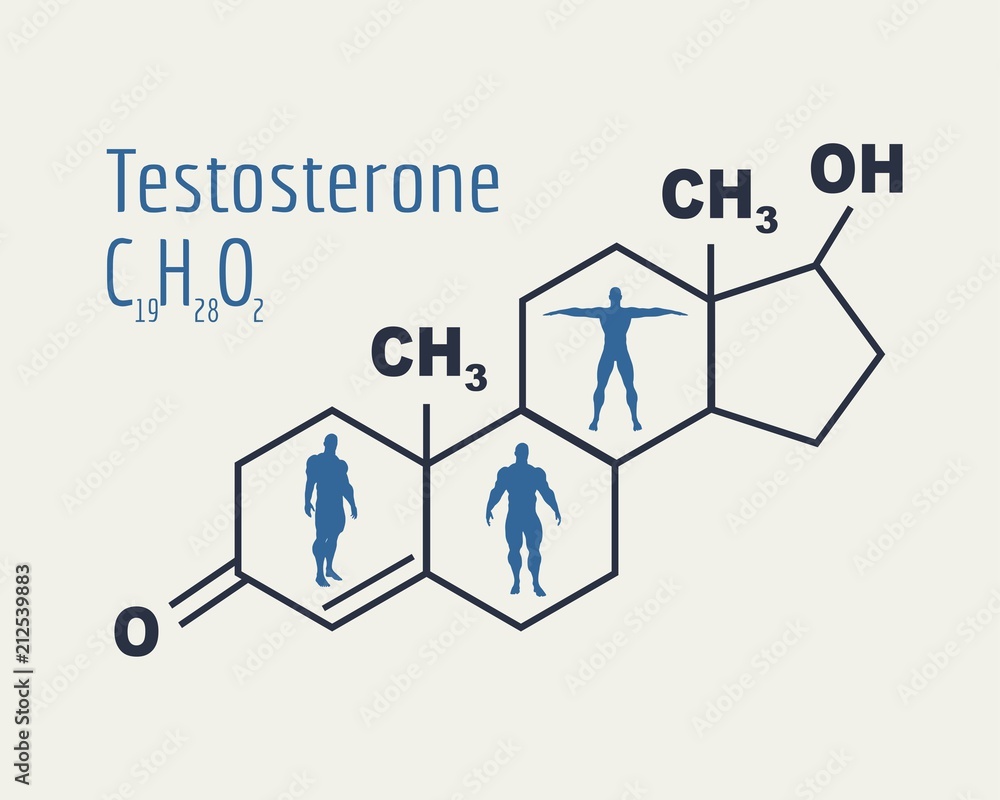 Testosterone
$C_{19}H_{28}O_2$

$CH_3$
OH
$CH_3$
O

Adobe Stock | #212539883