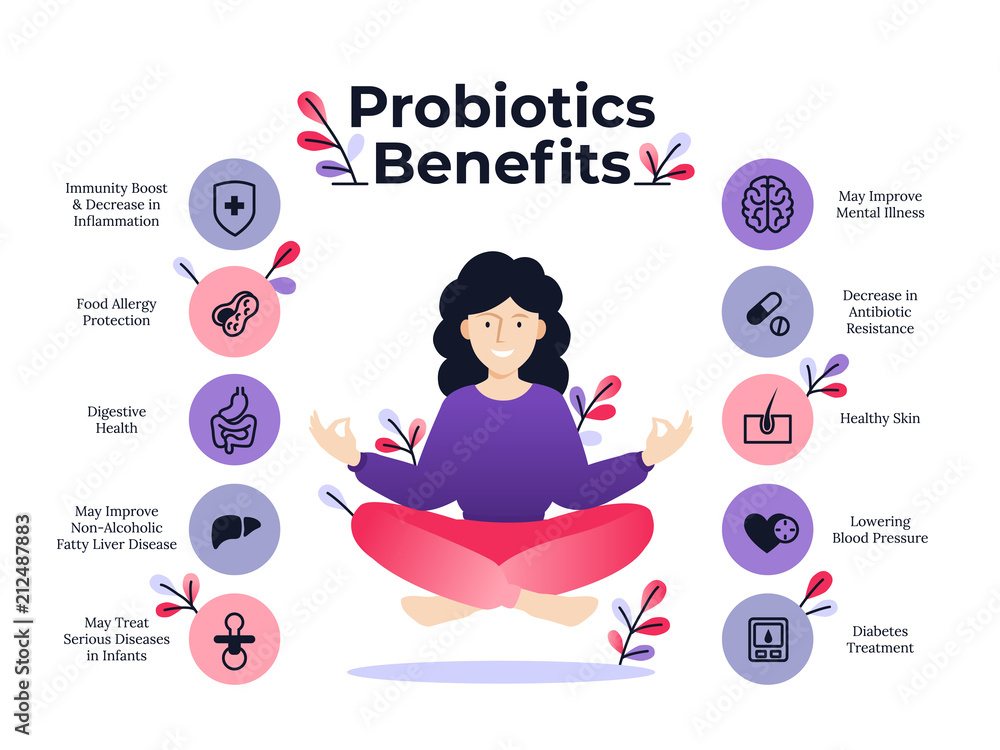 Probiotics Benefits

Immunity Boost & Decrease in Inflammation

Food Allergy Protection

Digestive Health

May Improve Non-Alcoholic Fatty Liver Disease

May Treat Serious Diseases in Infants

May Improve Mental Illness

Decrease in Antibiotic Resistance

Healthy Skin

Lowering Blood Pressure

Diabetes Treatment

Adobe Stock | #212487883