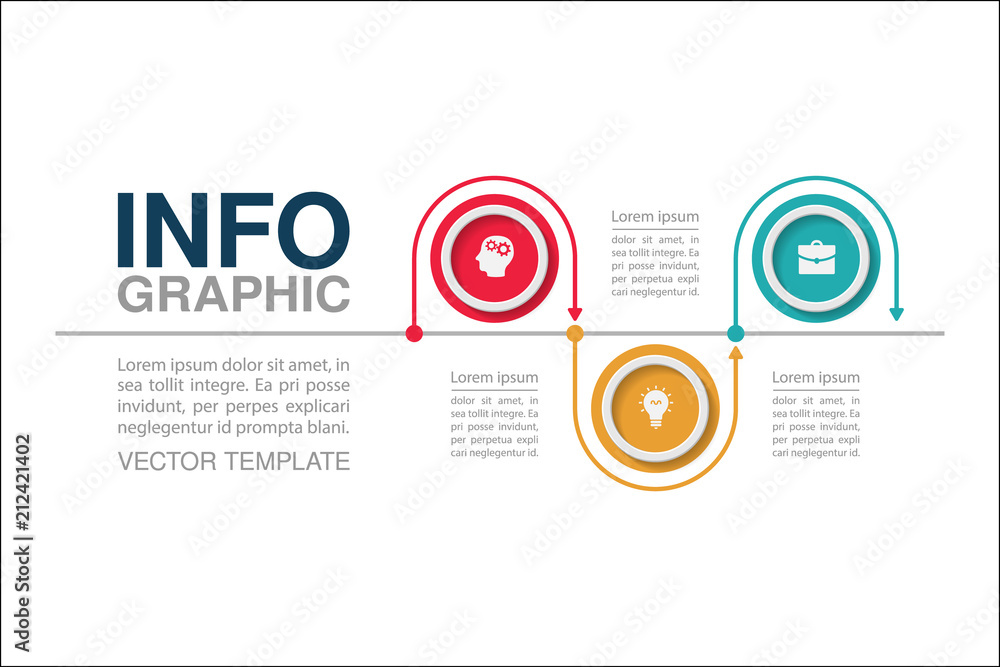 INFO
GRAPHIC

Lorem ipsum dolor sit amet, in sea tollit integre. Ea pri posse invidunt, per perpes explicari neglegentur id prompta blani.

VECTOR TEMPLATE

Lorem ipsum
dolor sit amet, in sea tollit integre. Ea pri posse invidunt, per perpetua expli cari neglegentur id.

Lorem ipsum
dolor sit amet, in sea tollit integre. Ea pri posse invidunt, per perpetua expli cari neglegentur id.

Lorem ipsum
dolor sit amet, in sea tollit integre. Ea pri posse invidunt, per perpetua expli cari neglegentur id.

Adobe Stock | #212421402