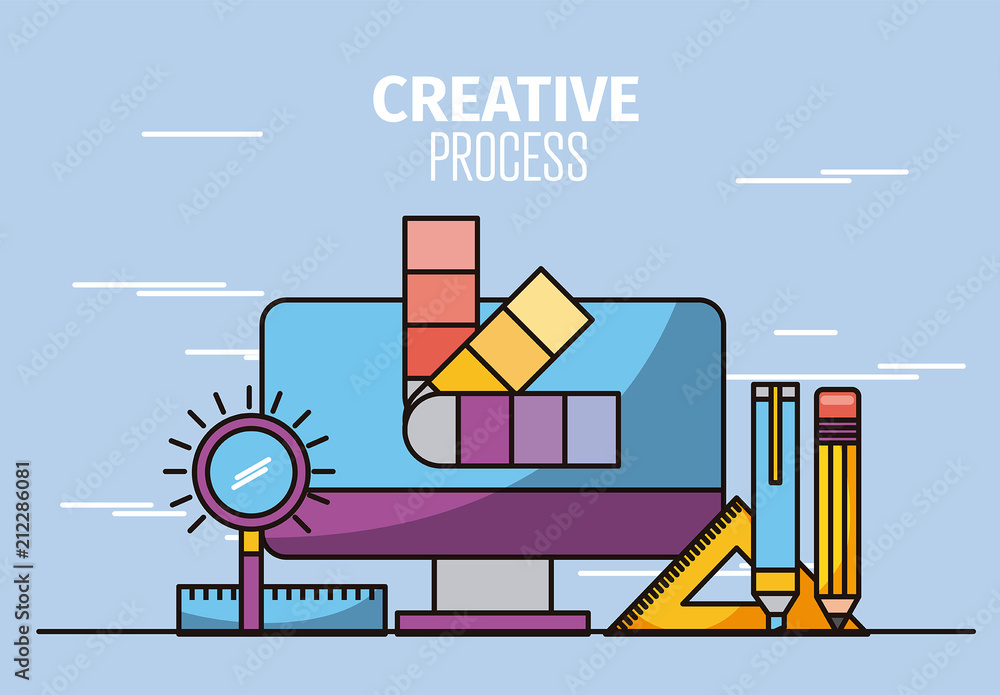 CREATIVE
PROCESS

Adobe Stock | #212286081