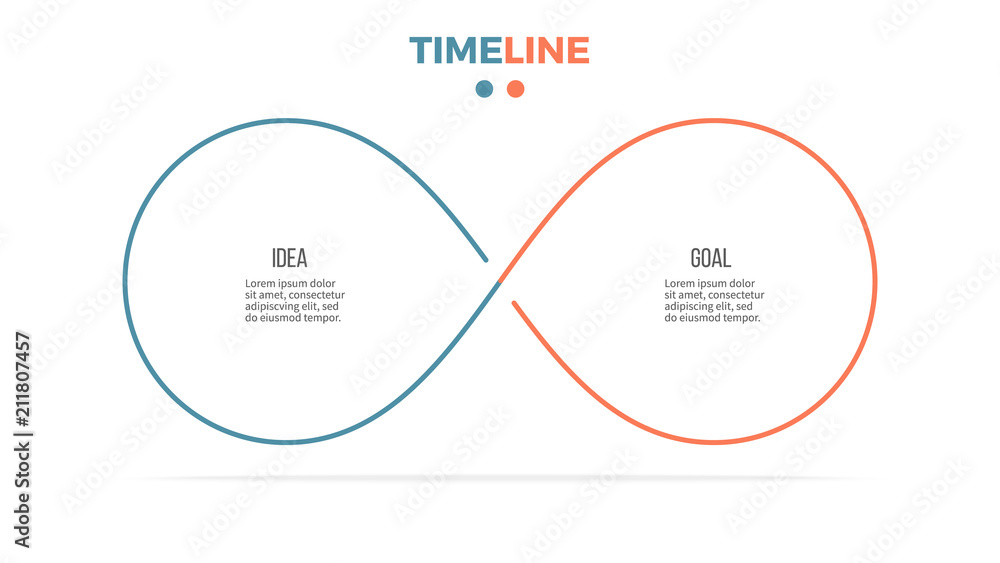 TIMELINE

IDEA

Lorem ipsum dolor sit amet, consectetur adipiscving elit, sed do eiusmod tempor.

GOAL

Lorem ipsum dolor sit amet, consectetur adipiscing elit, sed do eiusmod tempor.

Adobe Stock | #211807457