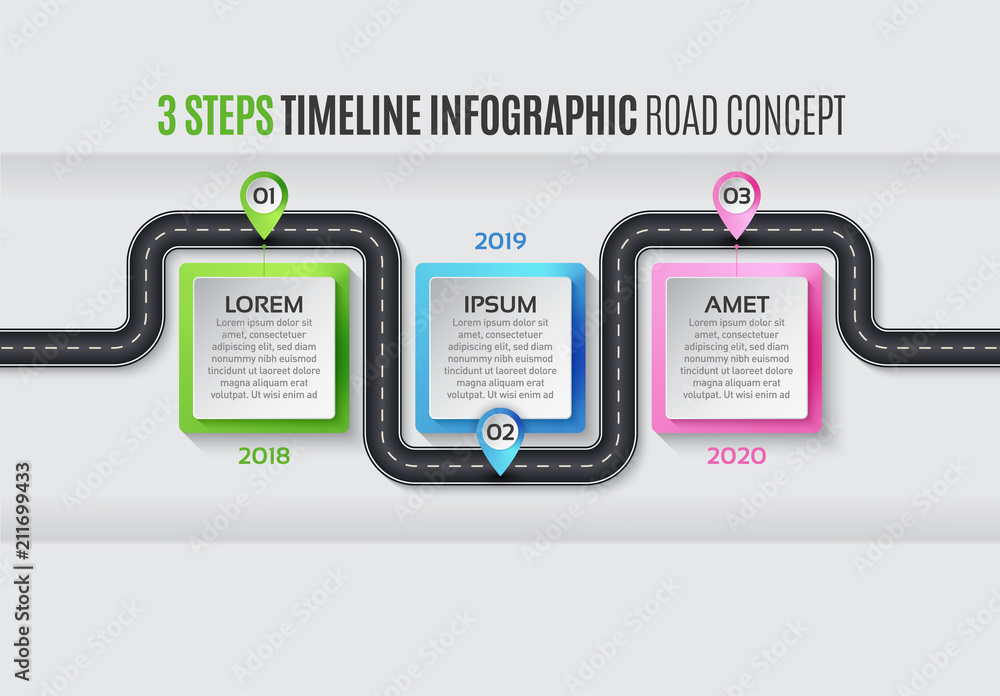 3 STEPS TIMELINE INFOGRAPHIC ROAD CONCEPT

01

LOREM
Lorem ipsum dolor sit amet, consectetuer adipiscing elit, sed diam nonummy nibh euismod tincidunt ut laoreet dolore magna aliquam erat volutpat. Ut wisi enim ad

2018

2019

IPSUM
Lorem ipsum dolor sit amet, consectetuer adipiscing elit, sed diam nonummy nibh euismod tincidunt ut laoreet dolore magna aliquam erat volutpat. Ut wisi enim ad

02

03

AMET
Lorem ipsum dolor sit amet, consectetuer adipiscing elit, sed diam nonummy nibh euismod tincidunt ut laoreet dolore magna aliquam erat volutpat. Ut wisi enim ad

2020

Adobe Stock | #211699433