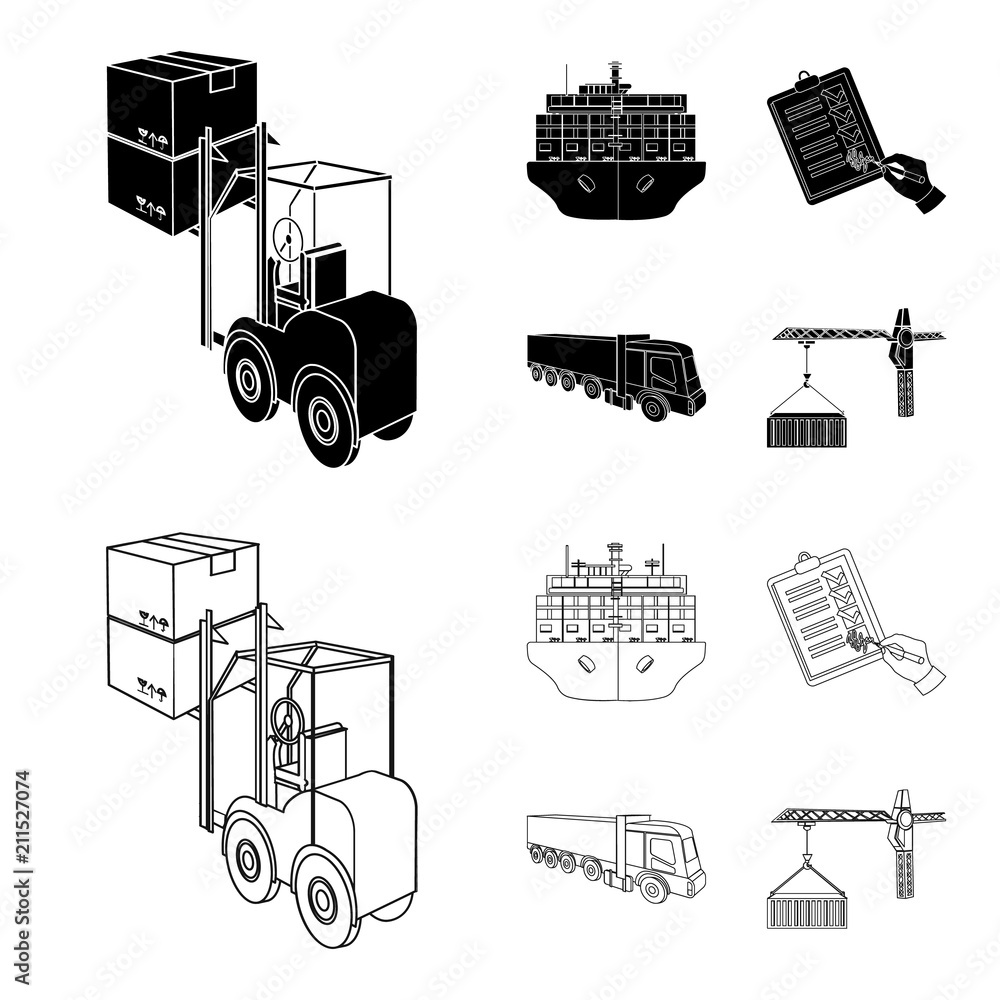 Adobe Stock | #211527074