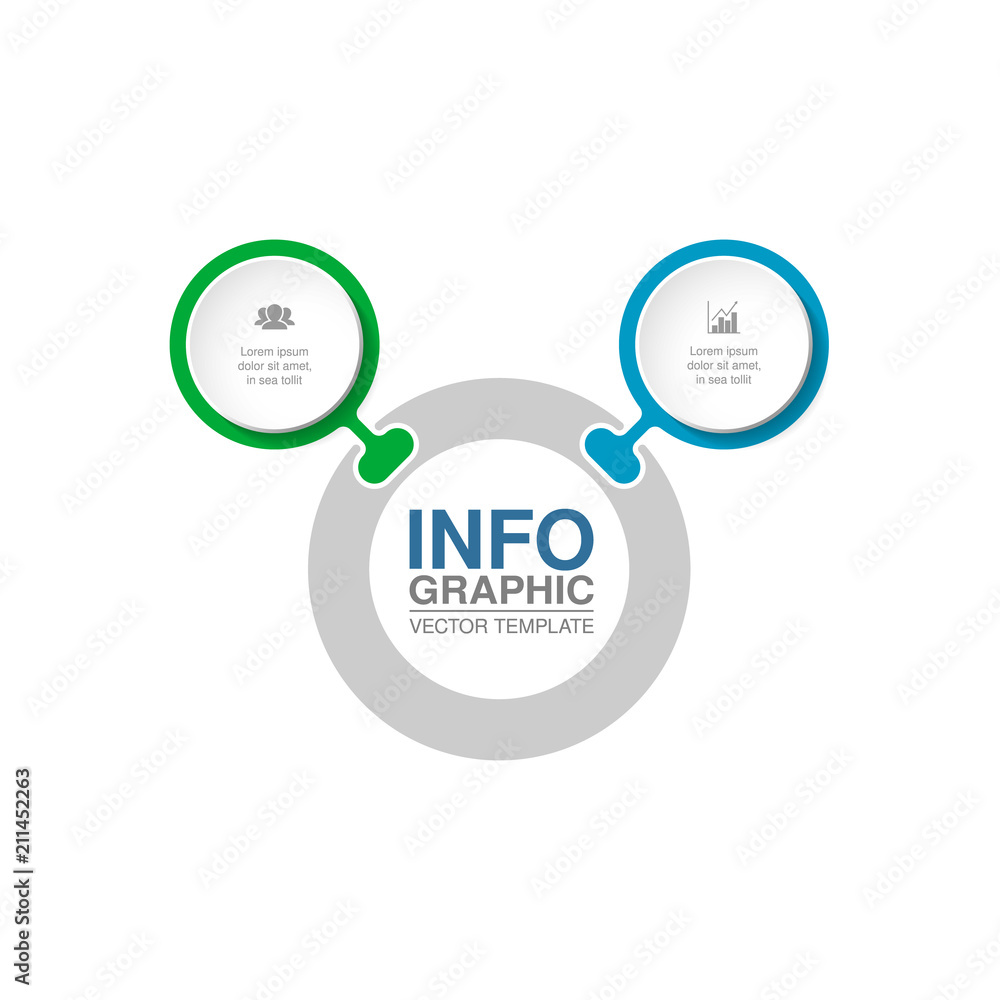 Lorem ipsum dolor sit amet, in sea tollit

Lorem ipsum dolor sit amet, in sea tollit

INFO
GRAPHIC
VECTOR TEMPLATE

Adobe Stock | #211452263