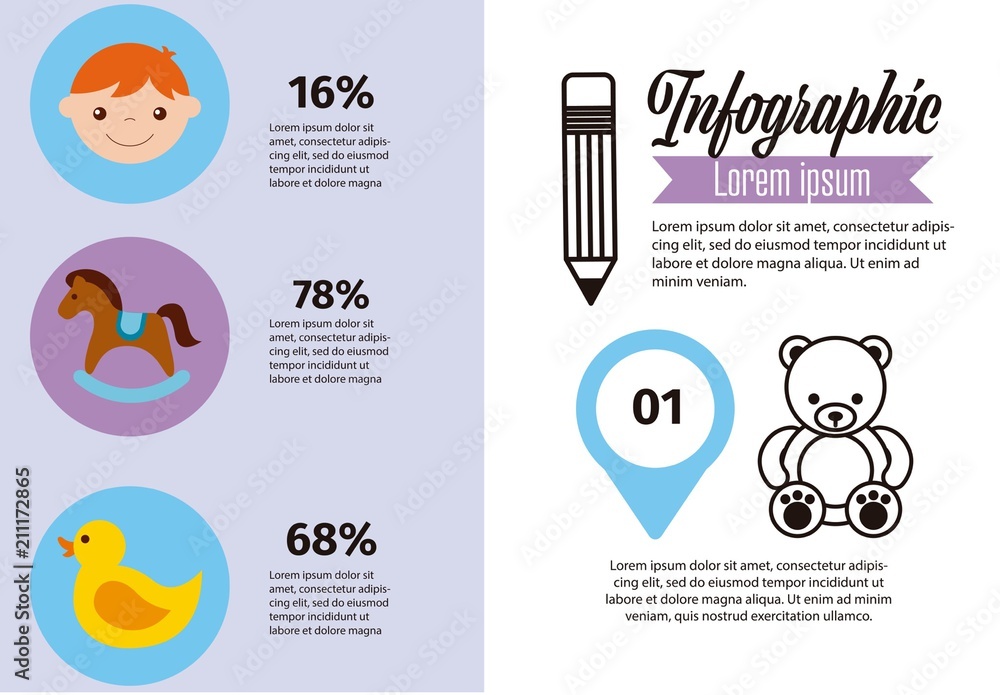 16%

Lorem ipsum dolor sit amet, consectetur adipiscing elit, sed do eiusmod tempor incididunt ut labore et dolore magna

78%

Lorem ipsum dolor sit amet, consectetur adipiscing elit, sed do eiusmod tempor incididunt ut labore et dolore magna

68%

Lorem ipsum dolor sit amet, consectetur adipiscing elit, sed do eiusmod tempor incididunt ut labore et dolore magna

Infographic

Lorem ipsum

Lorem ipsum dolor sit amet, consectetur adipiscing elit, sed do eiusmod tempor incididunt ut labore et dolore magna aliqua. Ut enim ad minim veniam.

01

Lorem ipsum dolor sit amet, consectetur adipiscing elit, sed do eiusmod tempor incididunt ut labore et dolore magna aliqua. Ut enim ad minim veniam, quis nostrud exercitation ullamco.

Adobe Stock | #211172865