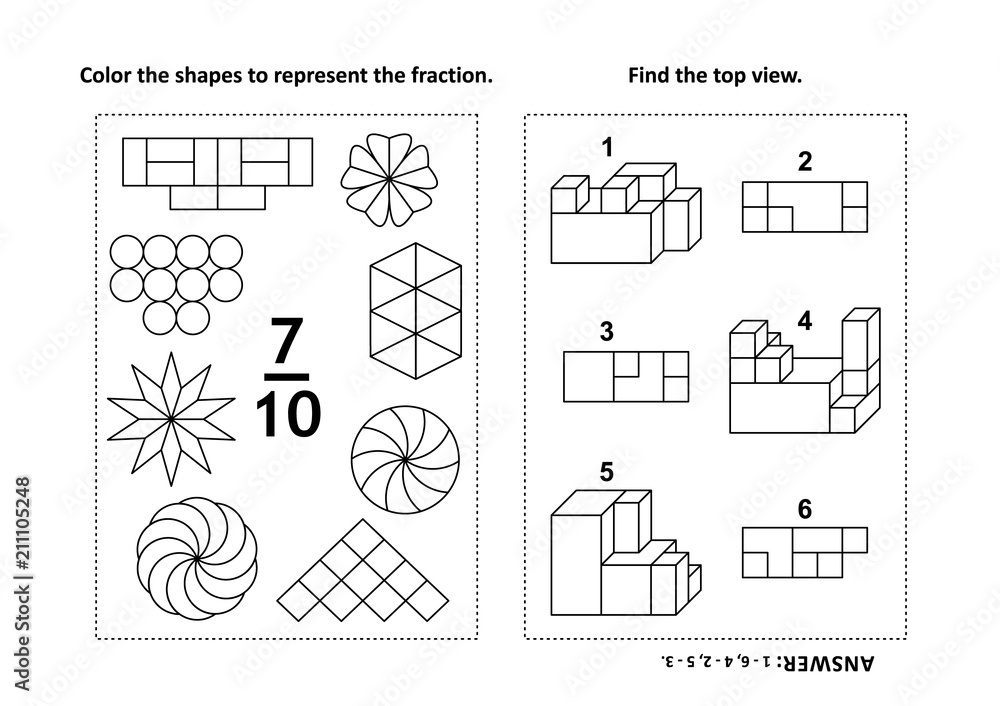 Color the shapes to represent the fraction.

$\frac{7}{10}$

Find the top view.

1

2

3

4

5

6

ANSWER: 1 - 6, 4 - 2, 5 - 3.

Adobe Stock | #211105248