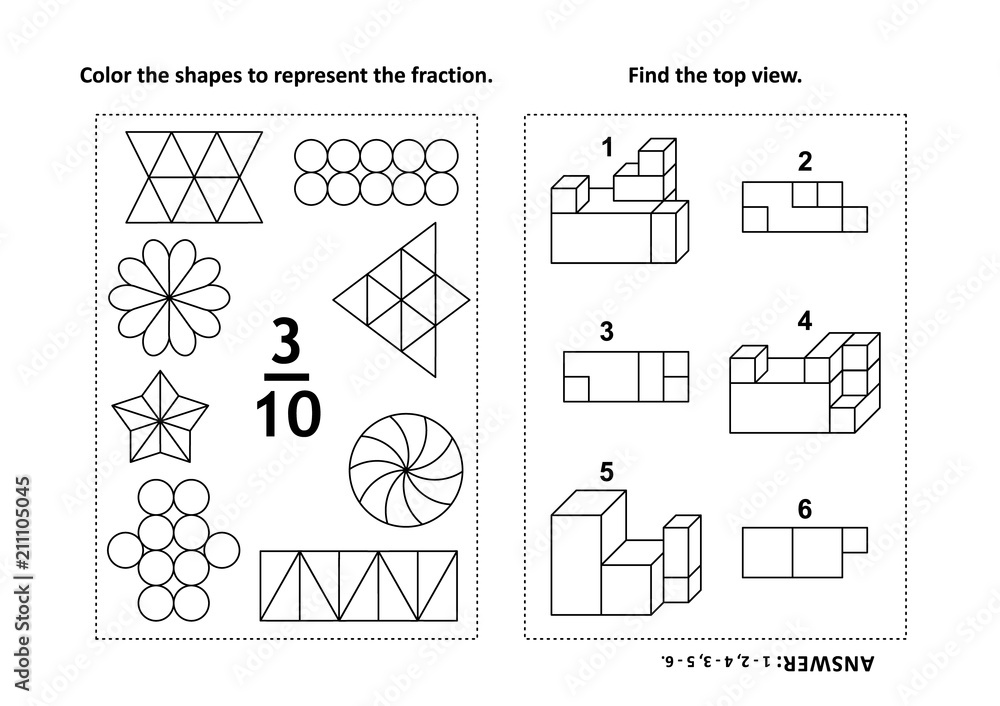 Color the shapes to represent the fraction.

$\frac{3}{10}$

Find the top view.

1

2

3

4

5

6

ANSWER: 1 - 2, 4 - 3, 5 - 6.

Adobe Stock | #211105045