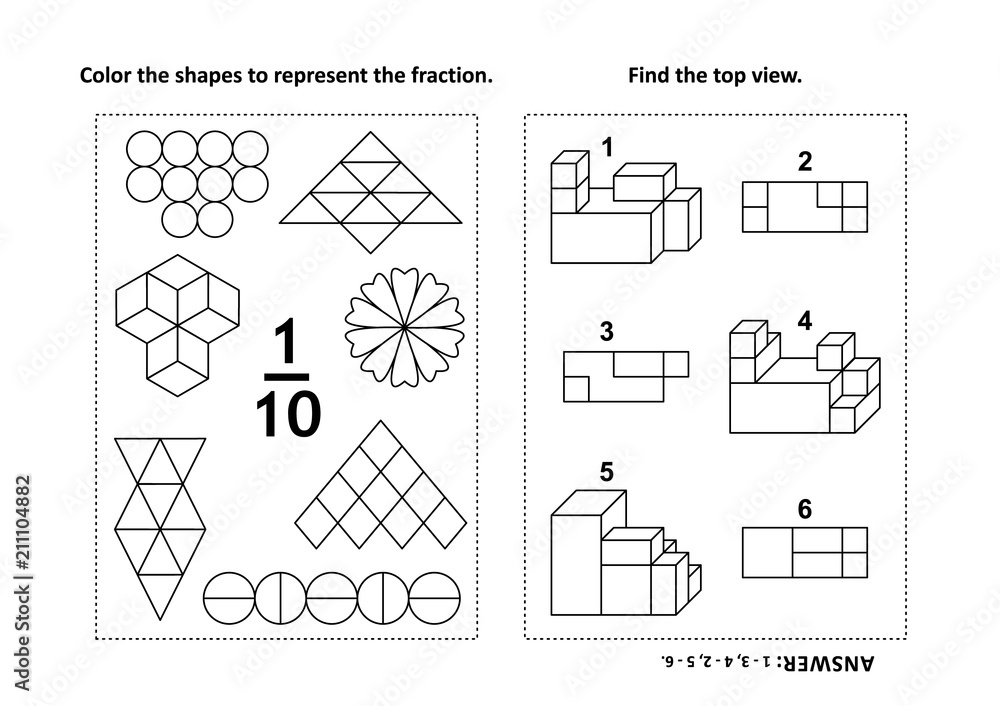 Color the shapes to represent the fraction.

$\frac{1}{10}$

Find the top view.

1

2

3

4

5

6

ANSWER: 1 - 3, 4 - 2, 5 - 6.

Adobe Stock | #211104882