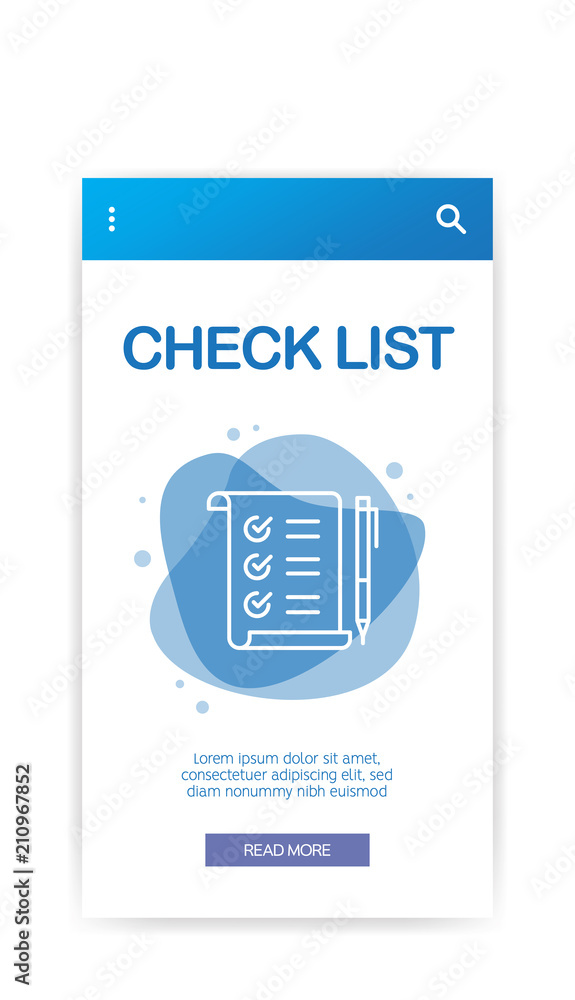 CHECK LIST

Lorem ipsum dolor sit amet, consectetuer adipiscing elit, sed diam nonummy nibh euismod

READ MORE

Adobe Stock | #210967852