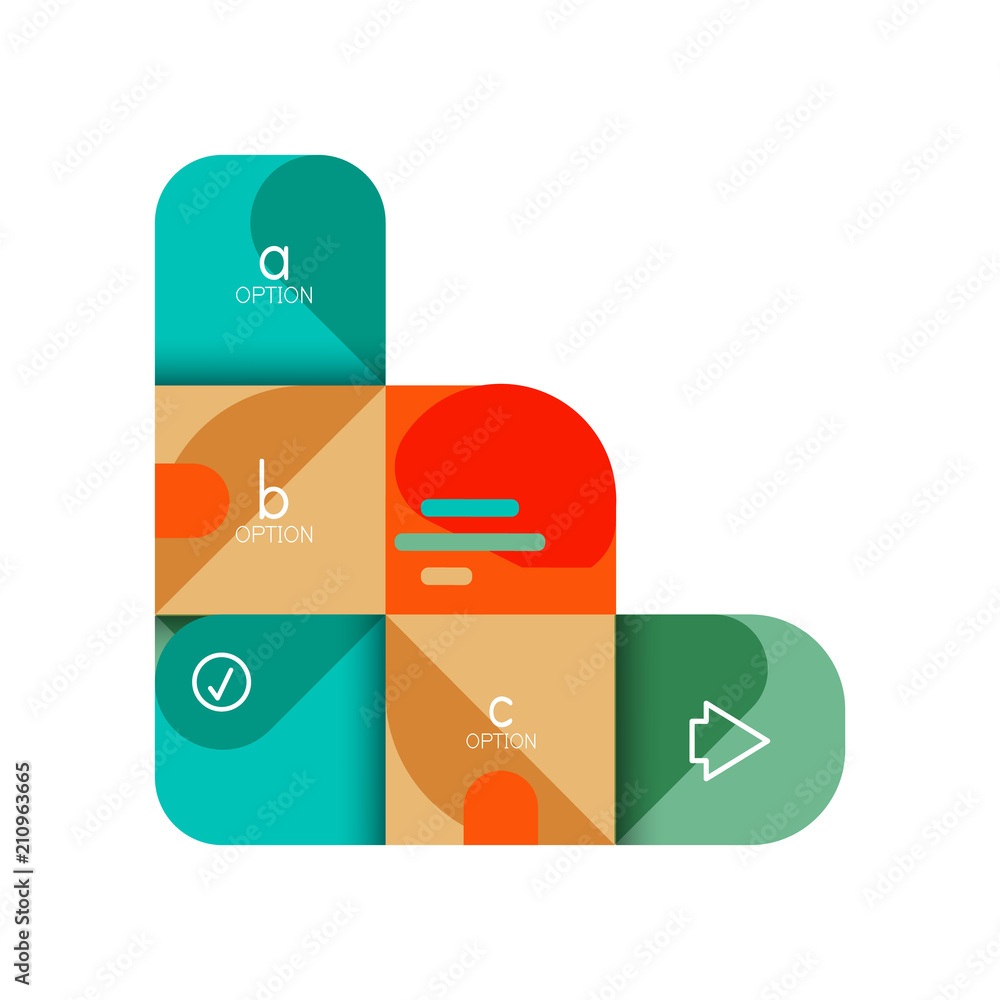 a
OPTION

b
OPTION

c
OPTION

Adobe Stock | #210963665