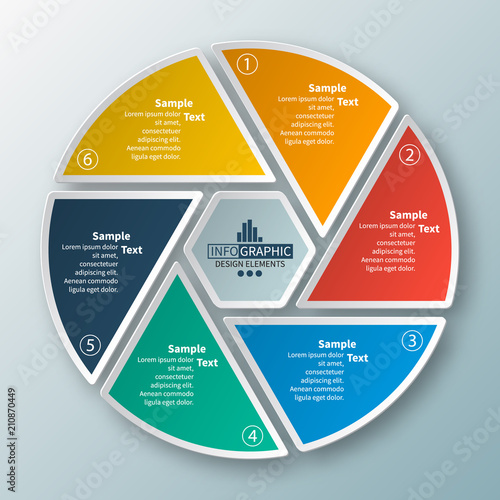 1
Sample Text
Lorem ipsum dolor sit amet, consectetuer adipiscing elit. Aenean commodo ligula eget dolor.

2
Sample Text
Lorem ipsum dolor sit amet, consectetuer adipiscing elit. Aenean commodo ligula eget dolor.

3
Sample Text
Lorem ipsum dolor sit amet, consectetuer adipiscing elit. Aenean commodo ligula eget dolor.

4
Sample Text
Lorem ipsum dolor sit amet, consectetuer adipiscing elit. Aenean commodo ligula eget dolor.

5
Sample Text
Lorem ipsum dolor sit amet, consectetuer adipiscing elit. Aenean commodo ligula eget dolor.

6
Sample Text
Lorem ipsum dolor sit amet, consectetuer adipiscing elit. Aenean commodo ligula eget dolor.

INFOGRAPHIC
DESIGN ELEMENTS

Adobe Stock
Adobe Stock | #210870449