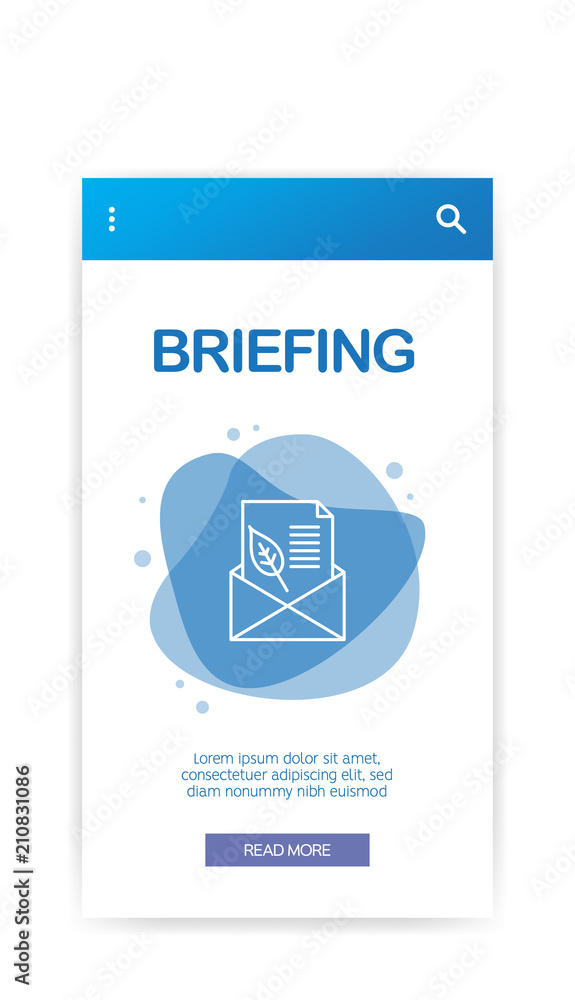 BRIEFING

Lorem ipsum dolor sit amet, consectetuer adipiscing elit, sed diam nonummy nibh euismod

READ MORE

Adobe Stock | #210831086