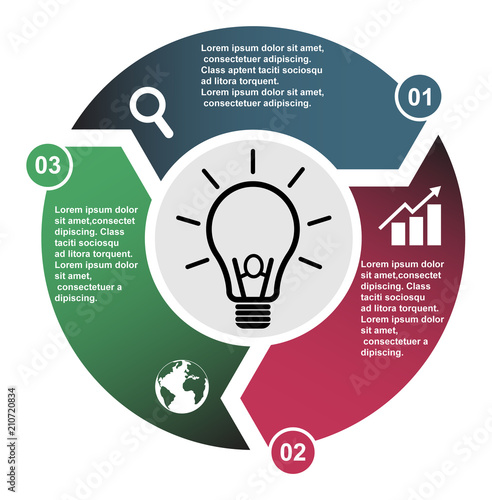 Lorem ipsum dolor sit amet, consectetuer adipiscing. Class aptent taciti sociosqu ad litora torquent. Lorem ipsum dolor sit amet, consectetuer adipiscing.

01

Lorem ipsum dolor sit amet,consectet dipiscing. Class taciti sociosqu ad litora torquent. Lorem ipsum dolor sit amet, consectetuer a dipiscing.

02

03

Lorem ipsum dolor sit amet,consectet dipiscing. Class taciti sociosqu ad litora torquent. Lorem ipsum dolor sit amet, consectetuer a dipiscing.

Adobe Stock

Adobe Stock | #210720834