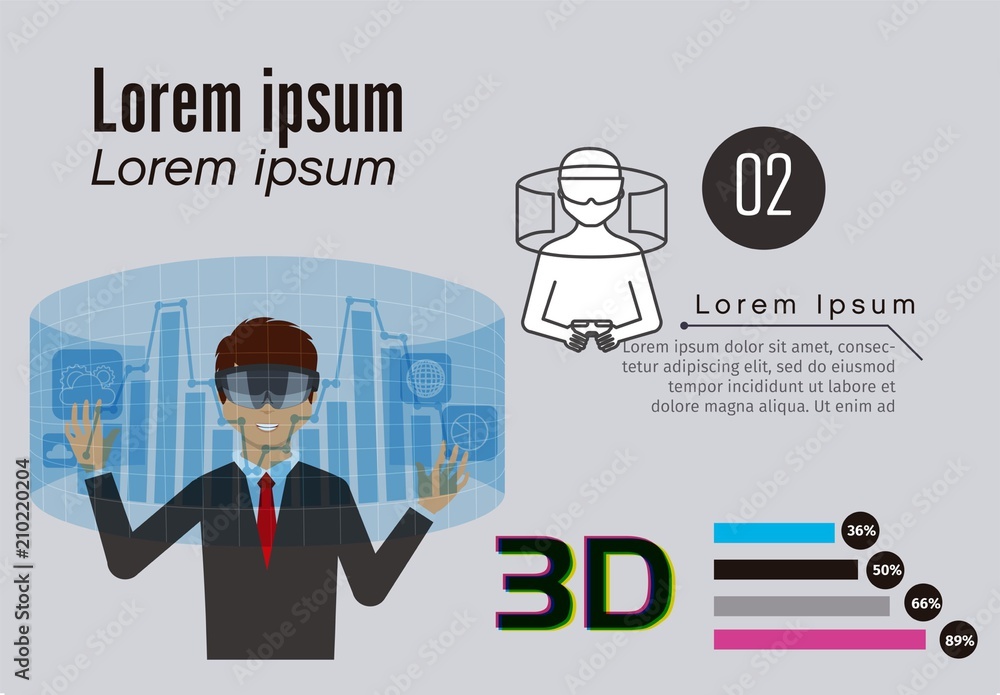 Lorem ipsum
Lorem ipsum

02

Lorem Ipsum

Lorem ipsum dolor sit amet, consectetur adipiscing elit, sed do eiusmod tempor incididunt ut labore et dolore magna aliqua. Ut enim ad

3D

36%
50%
66%
89%

Adobe Stock | #210220204