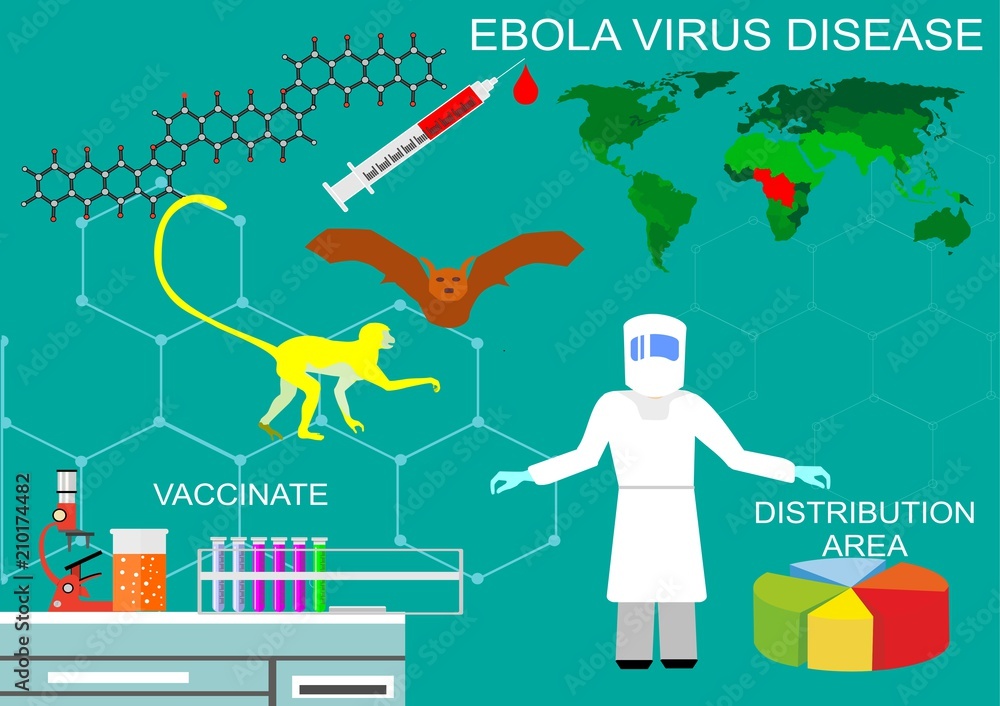 EBOLA VIRUS DISEASE

VACCINATE

DISTRIBUTION AREA

Adobe Stock | #210174482