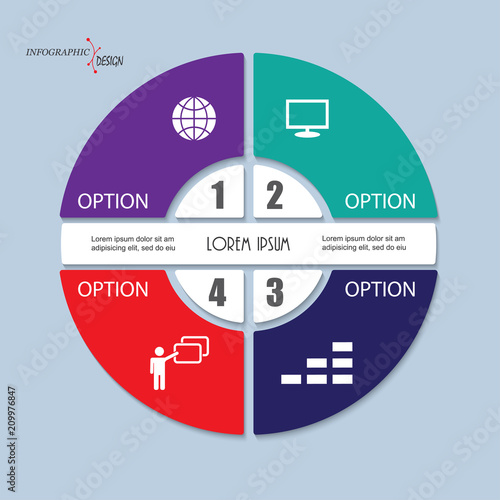 INFOGRAPHIC DESIGN

OPTION

1

2

OPTION

Lorem ipsum dolor sit am adipisicing elit, sed do eiu

LOREM IPSUM

Lorem ipsum dolor sit am adipisicing elit, sed do eiu

OPTION

4

3

OPTION

Adobe Stock | #209976847