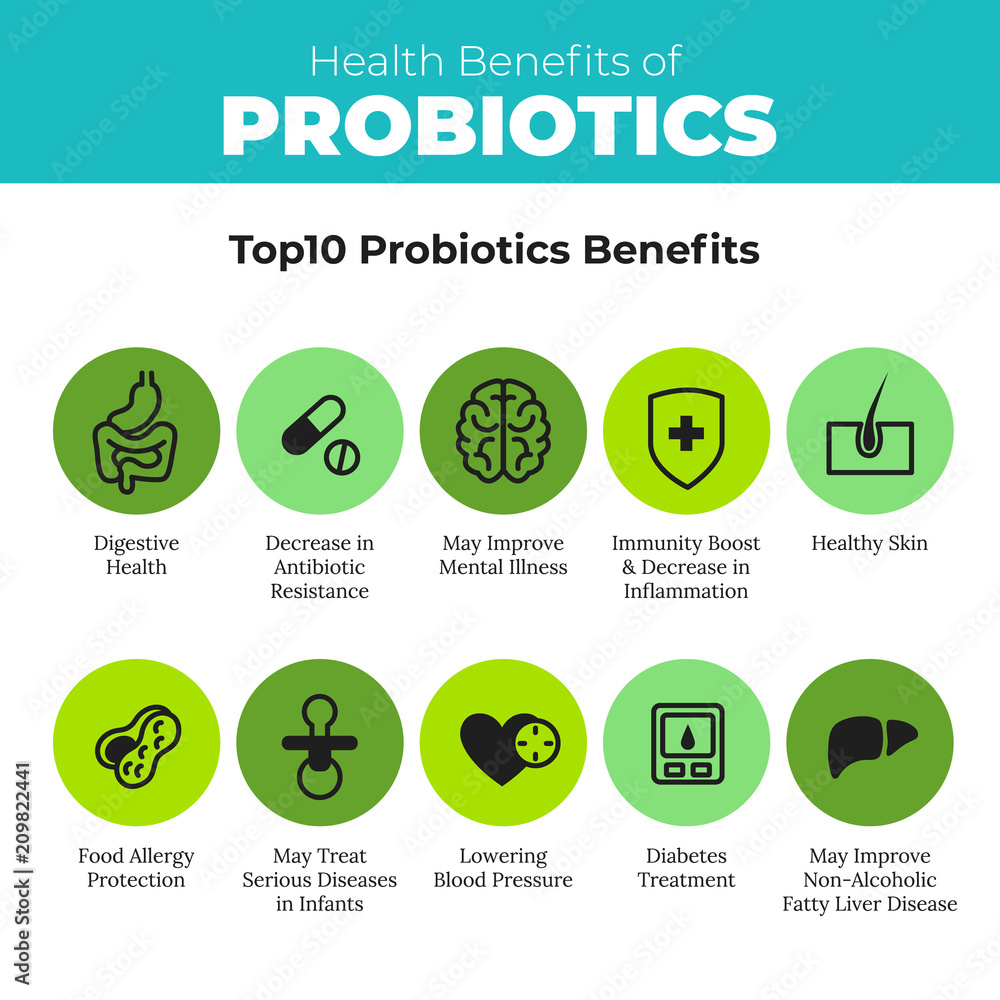 Health Benefits of
PROBIOTICS

Top10 Probiotics Benefits

Digestive Health

Decrease in Antibiotic Resistance

May Improve Mental Illness

Immunity Boost & Decrease in Inflammation

Healthy Skin

Food Allergy Protection

May Treat Serious Diseases in Infants

Lowering Blood Pressure

Diabetes Treatment

May Improve Non-Alcoholic Fatty Liver Disease

Adobe Stock | #209822441