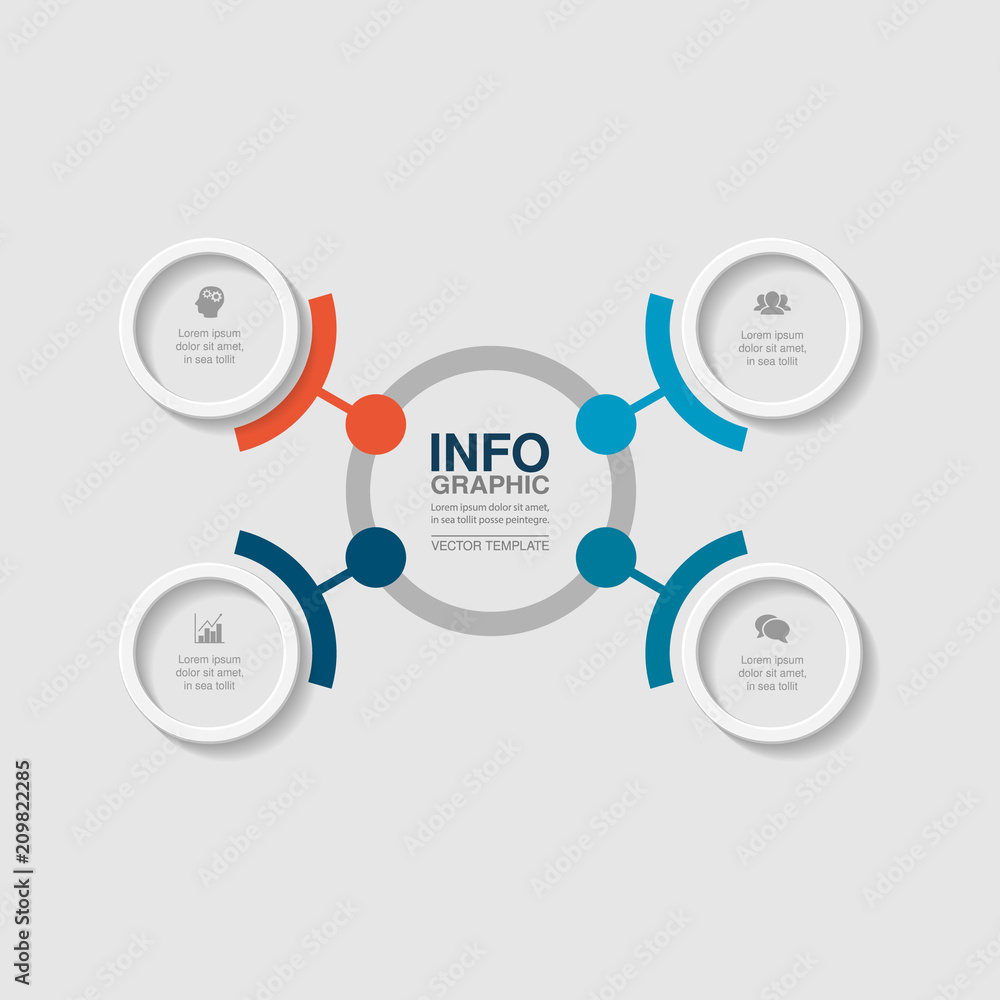 Lorem ipsum dolor sit amet, in sea tollit

Lorem ipsum dolor sit amet, in sea tollit

INFO
GRAPHIC
Lorem ipsum dolor sit amet, in sea tollit posse peintegre.
VECTOR TEMPLATE

Lorem ipsum dolor sit amet, in sea tollit

Lorem ipsum dolor sit amet, in sea tollit

Adobe Stock | #209822285