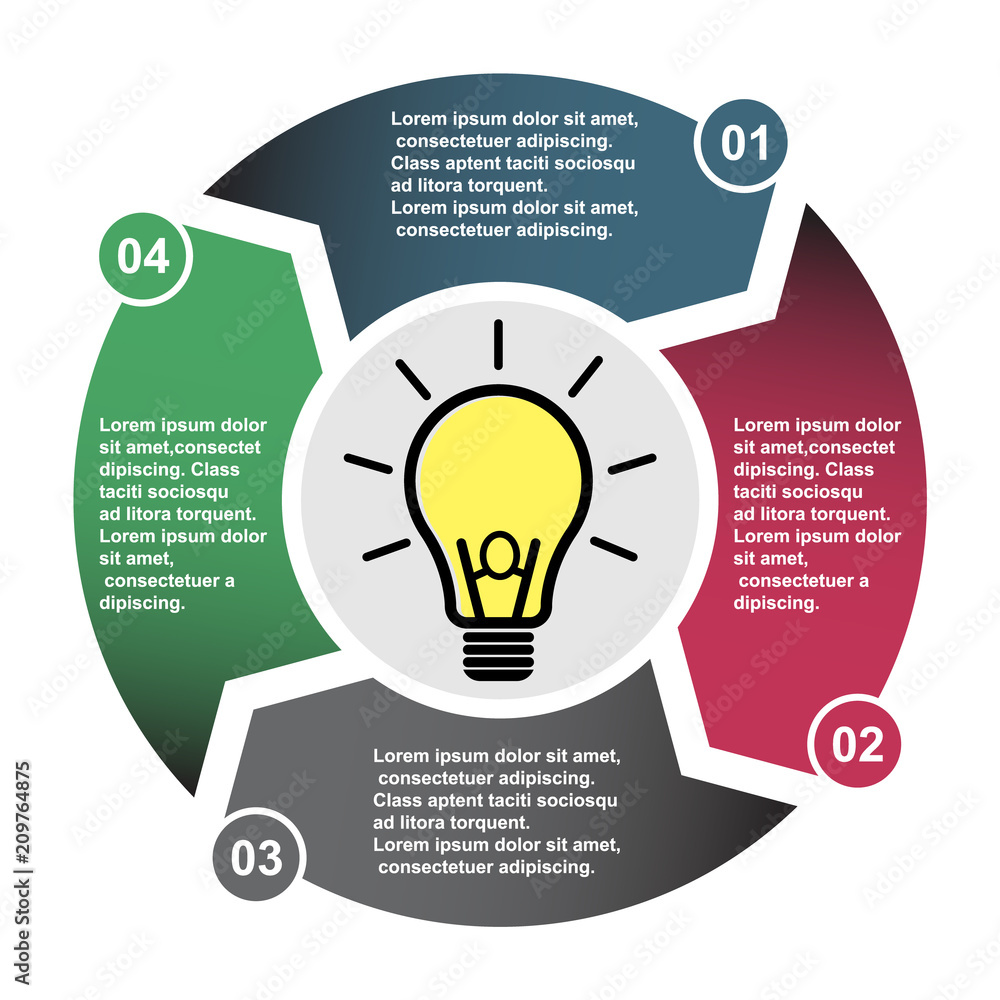 Lorem ipsum dolor sit amet, consectetuer adipiscing. Class aptent taciti sociosqu ad litora torquent. Lorem ipsum dolor sit amet, consectetuer adipiscing.

01

Lorem ipsum dolor sit amet,consectet dipiscing. Class taciti sociosqu ad litora torquent. Lorem ipsum dolor sit amet, consectetuer a dipiscing.

02

Lorem ipsum dolor sit amet, consectetuer adipiscing. Class aptent taciti sociosqu ad litora torquent. Lorem ipsum dolor sit amet, consectetuer adipiscing.

03

Lorem ipsum dolor sit amet,consectet dipiscing. Class taciti sociosqu ad litora torquent. Lorem ipsum dolor sit amet, consectetuer a dipiscing.

04

Adobe Stock | #209764875