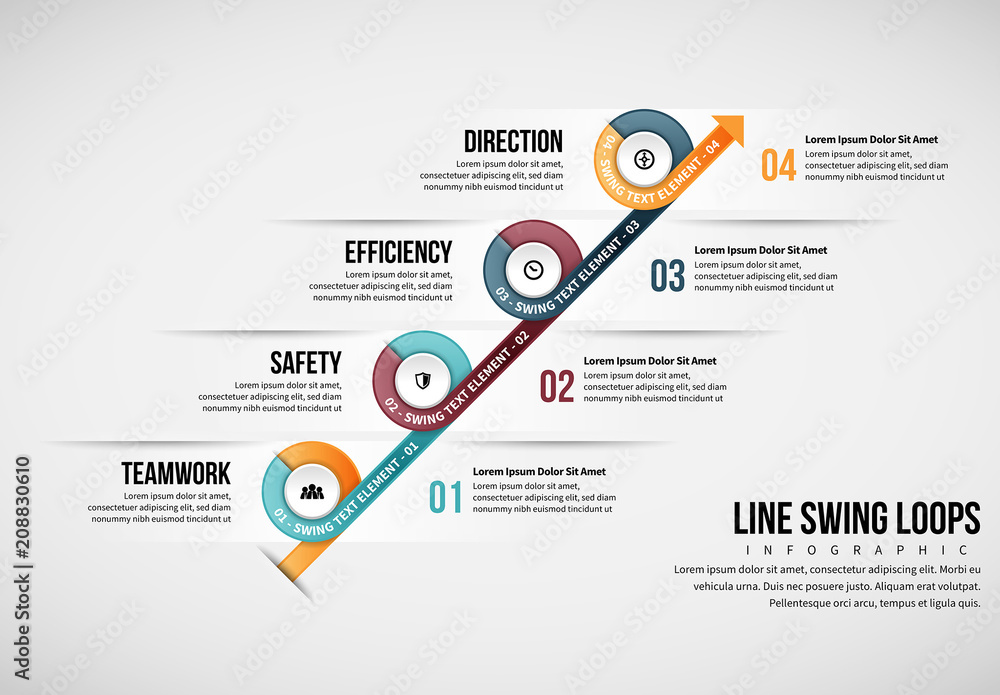 DIRECTION
Lorem ipsum dolor sit amet, consectetuer adipiscing elit, sed diam nonummy nibh euismod tincidunt ut

04 - SWING TEXT ELEMENT - 04

04
Lorem Ipsum Dolor Sit Amet
Lorem ipsum dolor sit amet, consectetuer adipiscing elit, sed diam nonummy nibh euismod tincidunt ut

EFFICIENCY
Lorem ipsum dolor sit amet, consectetuer adipiscing elit, sed diam nonummy nibh euismod tincidunt ut

03 - SWING TEXT ELEMENT - 03

03
Lorem Ipsum Dolor Sit Amet
Lorem ipsum dolor sit amet, consectetuer adipiscing elit, sed diam nonummy nibh euismod tincidunt ut

SAFETY
Lorem ipsum dolor sit amet, consectetuer adipiscing elit, sed diam nonummy nibh euismod tincidunt ut

02 - SWING TEXT ELEMENT - 02

02
Lorem Ipsum Dolor Sit Amet
Lorem ipsum dolor sit amet, consectetuer adipiscing elit, sed diam nonummy nibh euismod tincidunt ut

TEAMWORK
Lorem ipsum dolor sit amet, consectetuer adipiscing elit, sed diam nonummy nibh euismod tincidunt ut

01 - SWING TEXT ELEMENT - 01

01
Lorem Ipsum Dolor Sit Amet
Lorem ipsum dolor sit amet, consectetuer adipiscing elit, sed diam nonummy nibh euismod tincidunt ut

LINE SWING LOOPS
INFOGRAPHIC
Lorem ipsum dolor sit amet, consectetur adipiscing elit. Morbi eu vehicula urna. Duis nec posuere justo. Aliquam erat volutpat. Pellentesque orci arcu, tempus et ligula quis.

Adobe Stock | #208830610