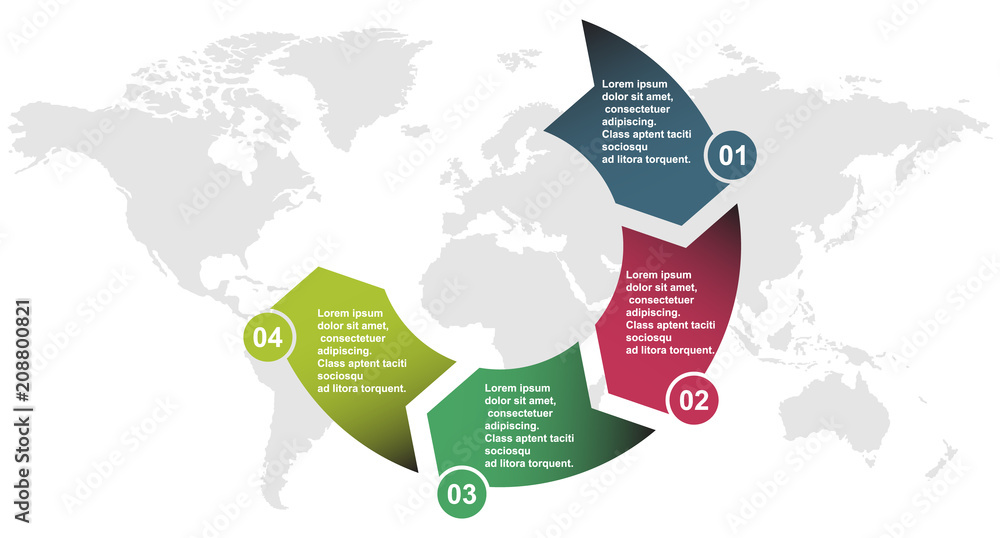 Lorem ipsum dolor sit amet, consectetuer adipiscing. Class aptent taciti sociosqu ad litora torquent.

01

Lorem ipsum dolor sit amet, consectetuer adipiscing. Class aptent taciti sociosqu ad litora torquent.

02

Lorem ipsum dolor sit amet, consectetuer adipiscing. Class aptent taciti sociosqu ad litora torquent.

03

04

Lorem ipsum dolor sit amet, consectetuer adipiscing. Class aptent taciti sociosqu ad litora torquent.

Adobe Stock | #208800821