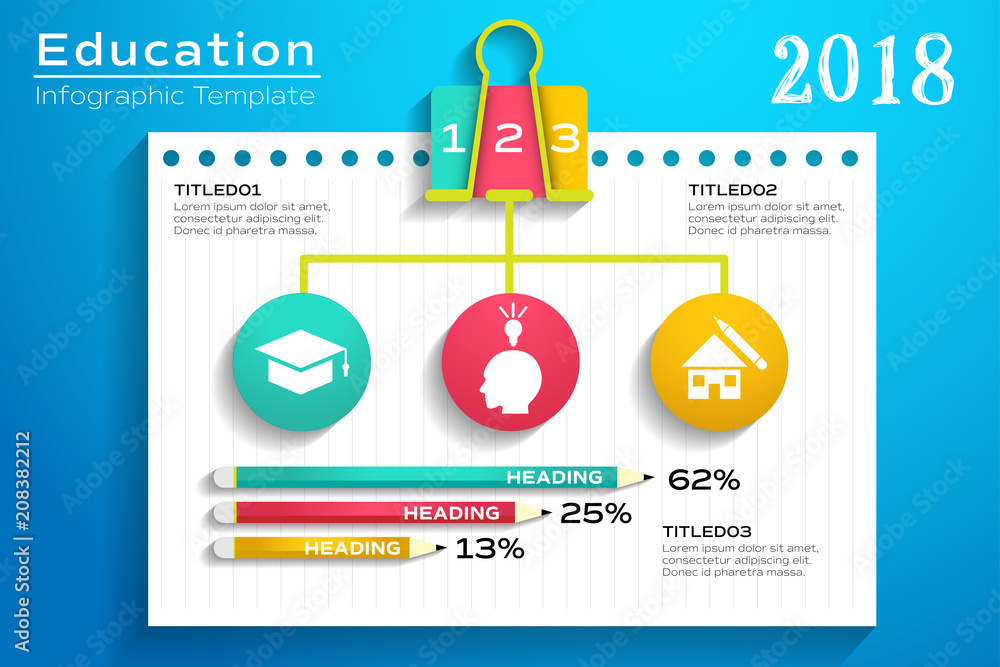 Education
Infographic Template

2018

1 2 3

TITLED01
Lorem ipsum dolor sit amet, consectetur adipiscing elit. Donec id pharetra massa.

TITLED02
Lorem ipsum dolor sit amet, consectetur adipiscing elit. Donec id pharetra massa.

HEADING 62%
HEADING 25%
HEADING 13%

TITLED03
Lorem ipsum dolor sit amet, consectetur adipiscing elit. Donec id pharetra massa.

Adobe Stock | #208382212