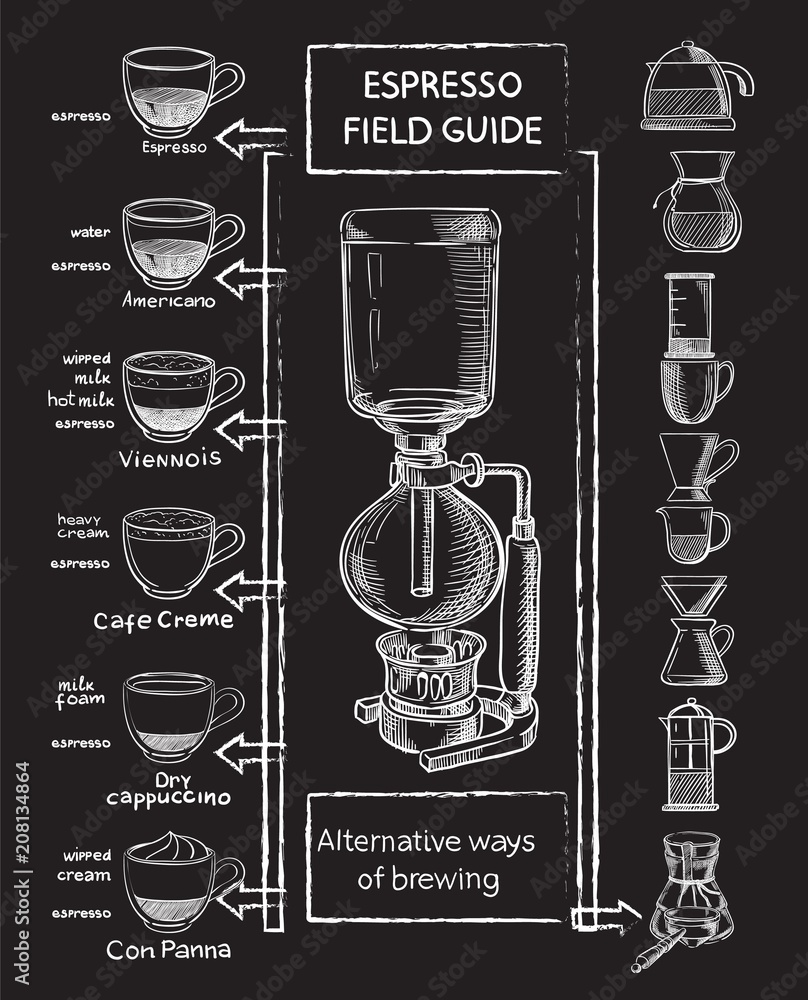 ESPRESSO FIELD GUIDE

espresso
Espresso

water
espresso
Americano

wipped milk
hot milk
espresso
Viennois

heavy cream
espresso
Cafe Creme

milk foam
espresso
Dry cappuccino

wipped cream
espresso
Con Panna

Alternative ways of brewing

Adobe Stock | #208134864