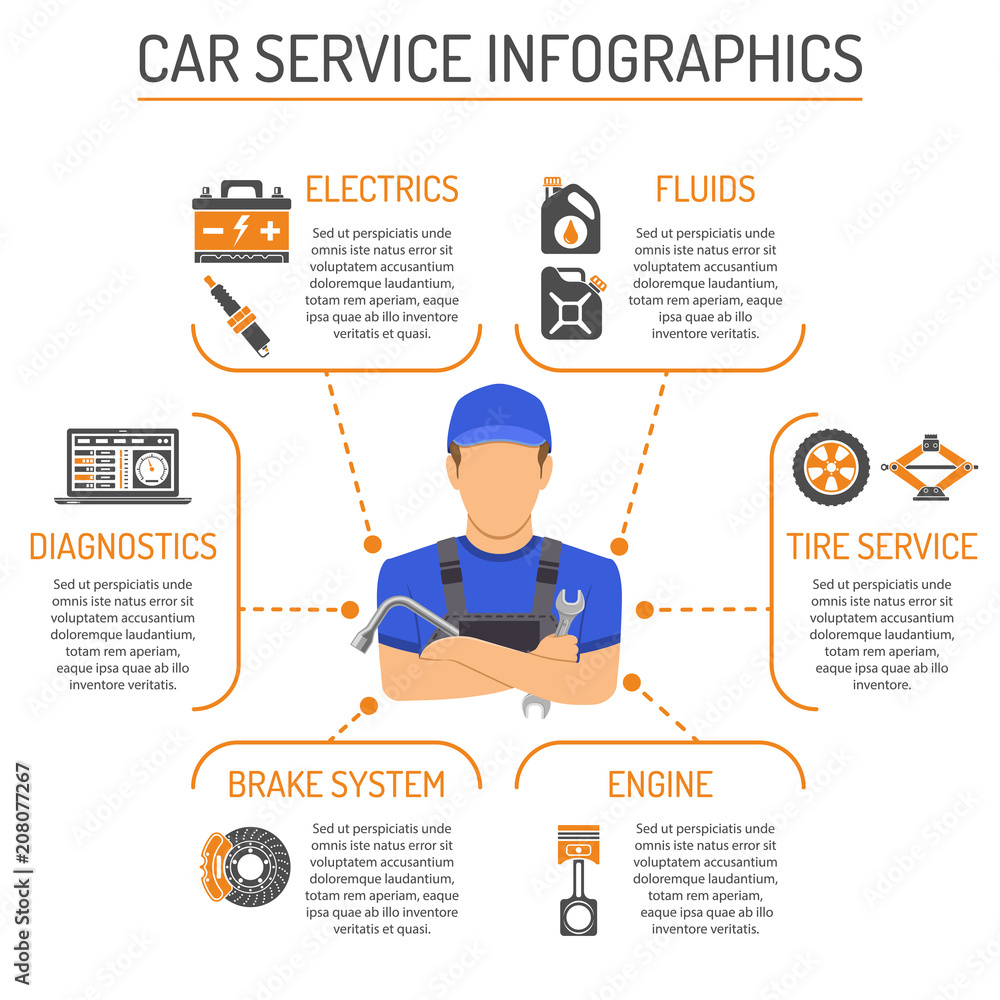 CAR SERVICE INFOGRAPHICS

ELECTRICS

Sed ut perspiciatis unde omnis iste natus error sit voluptatem accusantium doloremque laudantium, totam rem aperiam, eaque ipsa quae ab illo inventore veritatis et quasi.

FLUIDS

Sed ut perspiciatis unde omnis iste natus error sit voluptatem accusantium doloremque laudantium, totam rem aperiam, eaque ipsa quae ab illo inventore veritatis.

DIAGNOSTICS

Sed ut perspiciatis unde omnis iste natus error sit voluptatem accusantium doloremque laudantium, totam rem aperiam, eaque ipsa quae ab illo inventore veritatis.

TIRE SERVICE

Sed ut perspiciatis unde omnis iste natus error sit voluptatem accusantium doloremque laudantium, totam rem aperiam, eaque ipsa quae ab illo inventore.

BRAKE SYSTEM

Sed ut perspiciatis unde omnis iste natus error sit voluptatem accusantium doloremque laudantium, totam rem aperiam, eaque ipsa quae ab illo inventore veritatis et quasi.

ENGINE

Sed ut perspiciatis unde omnis iste natus error sit voluptatem accusantium doloremque laudantium, totam rem aperiam, eaque ipsa quae ab illo inventore veritatis.

Adobe Stock | #208077267