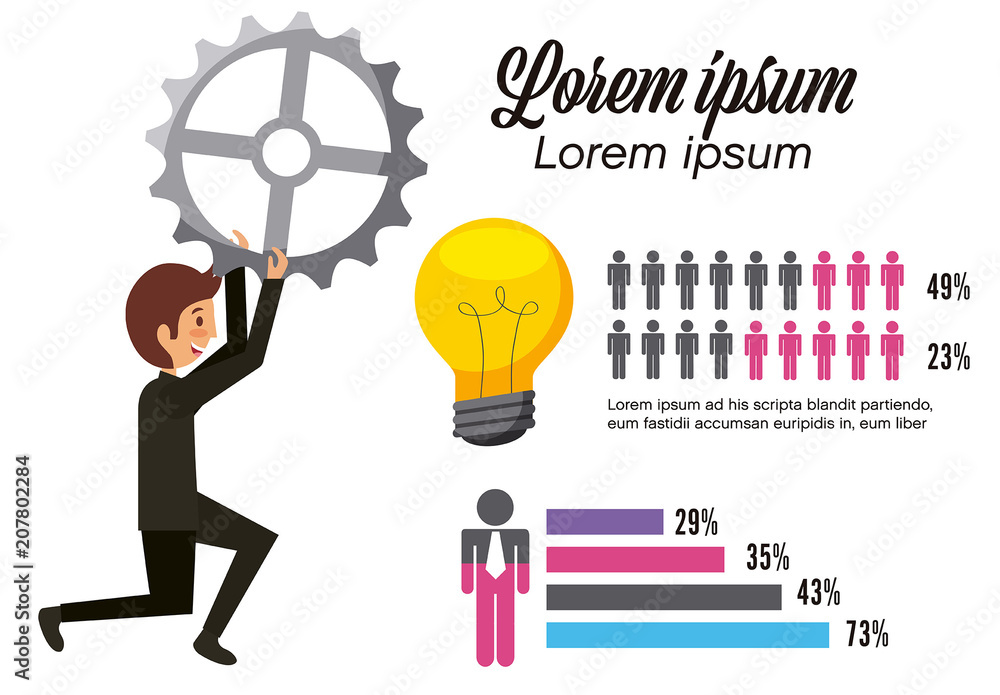 Lorem ipsum
Lorem ipsum

49%
23%

Lorem ipsum ad his scripta blandit partiendo, eum fastidii accumsan euripidis in, eum liber

29%
35%
43%
73%

Adobe Stock | #207802284