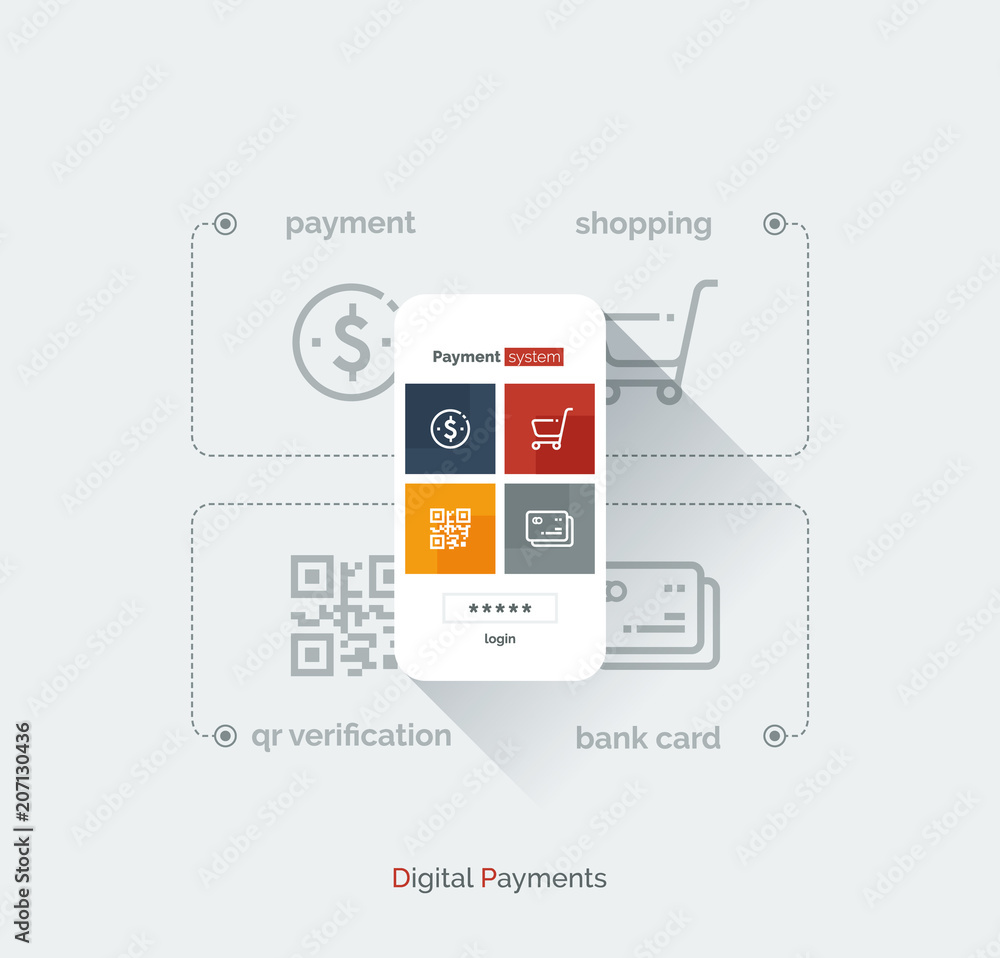 payment

shopping

Payment system

*****

login

qr verification

bank card

Digital Payments

Adobe Stock | #207130436