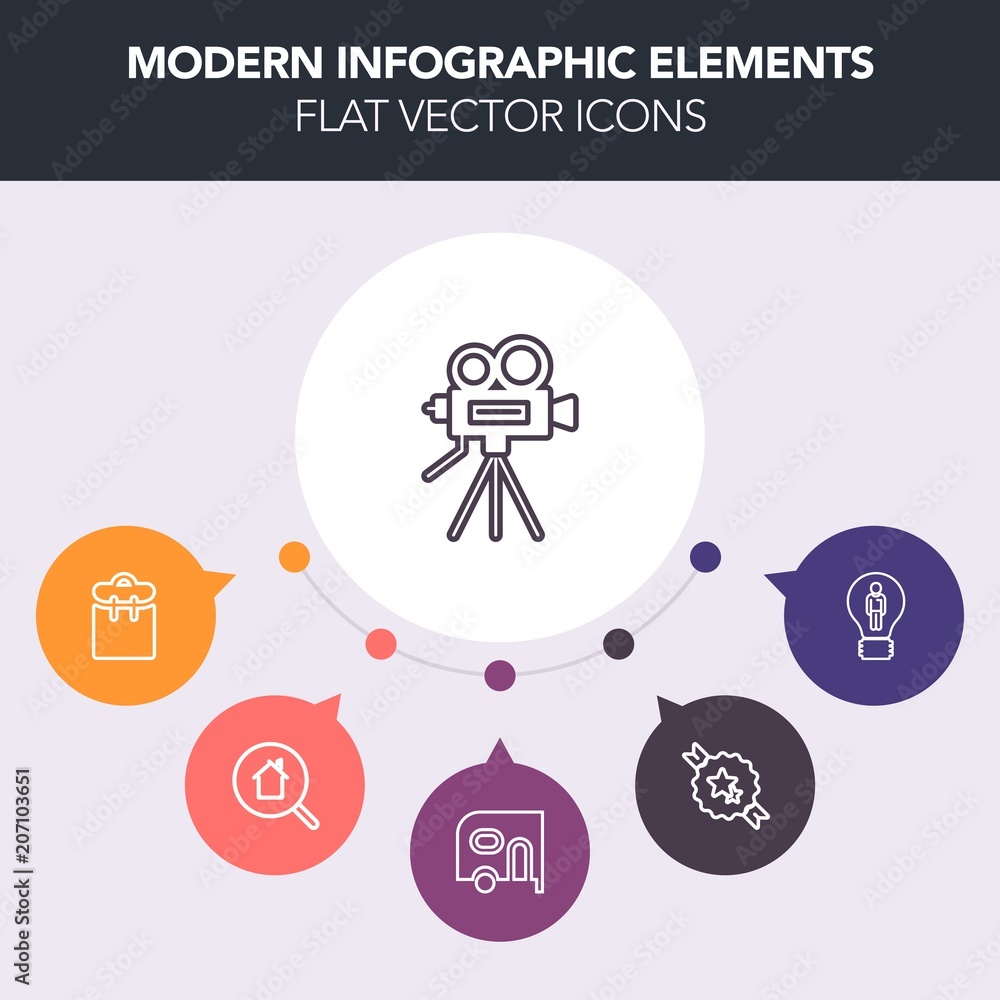 MODERN INFOGRAPHIC ELEMENTS
FLAT VECTOR ICONS

Adobe Stock | #207103651