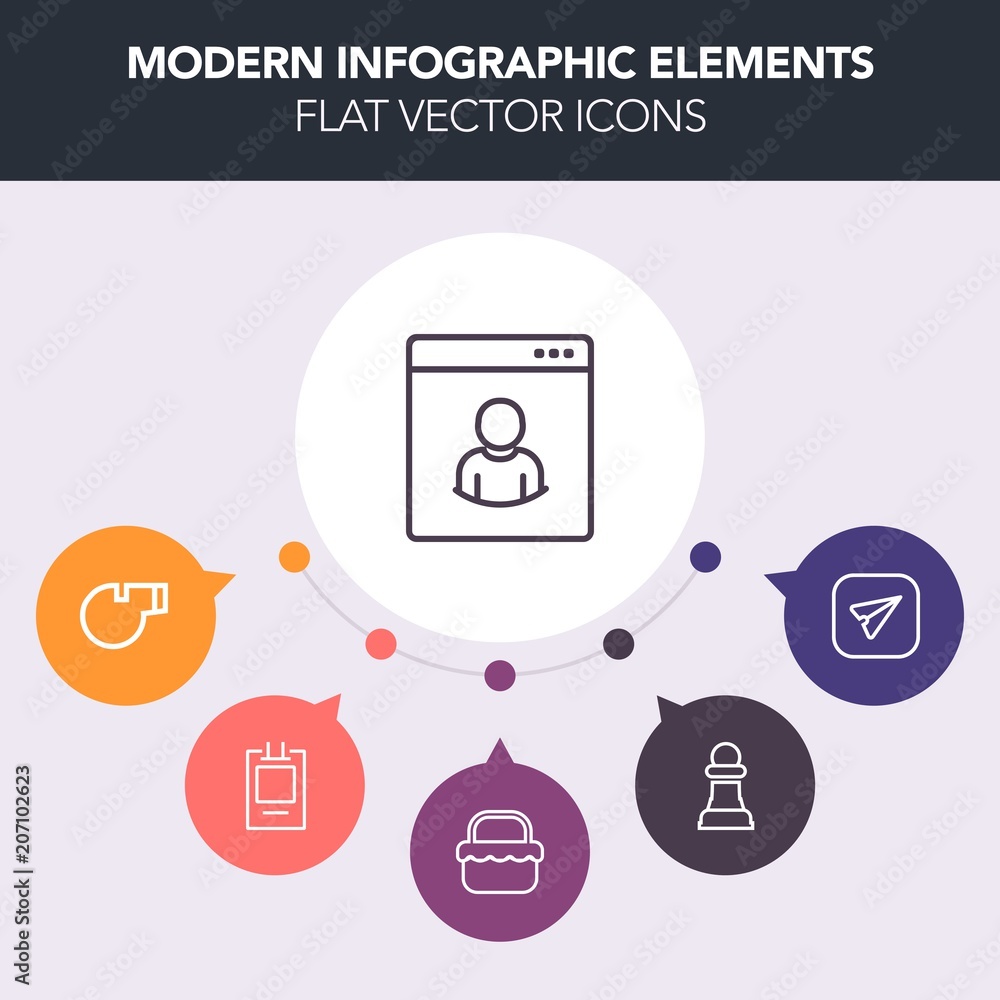 MODERN INFOGRAPHIC ELEMENTS
FLAT VECTOR ICONS

Adobe Stock | #207102623