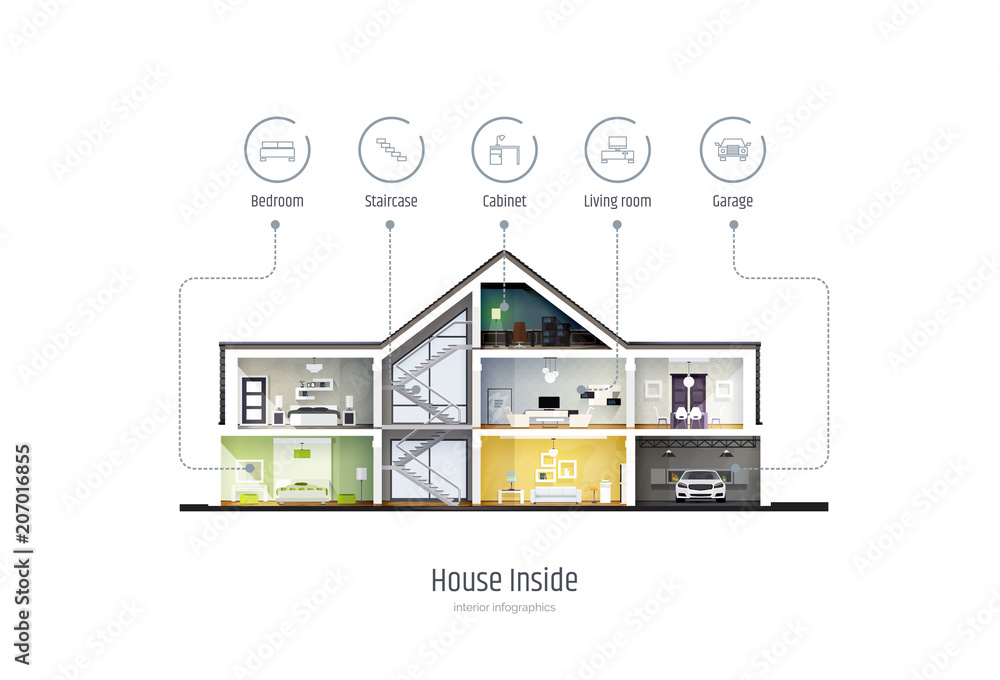 Bedroom
Staircase
Cabinet
Living room
Garage

House Inside
interior infographics

Adobe Stock | #207016855