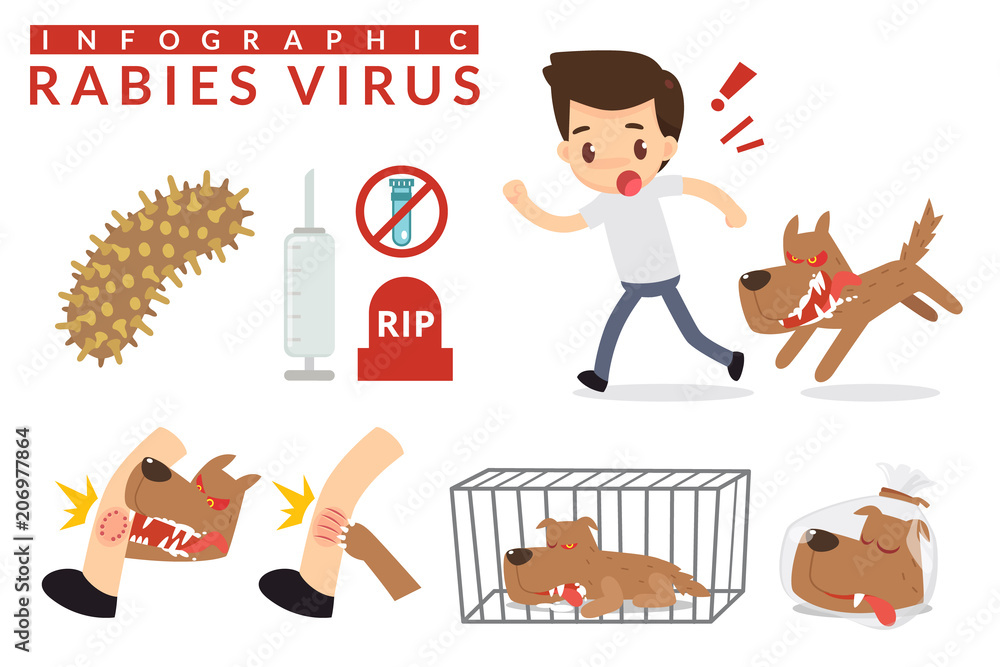 INFOGRAPHIC
RABIES VIRUS

RIP

Adobe Stock | #206977864